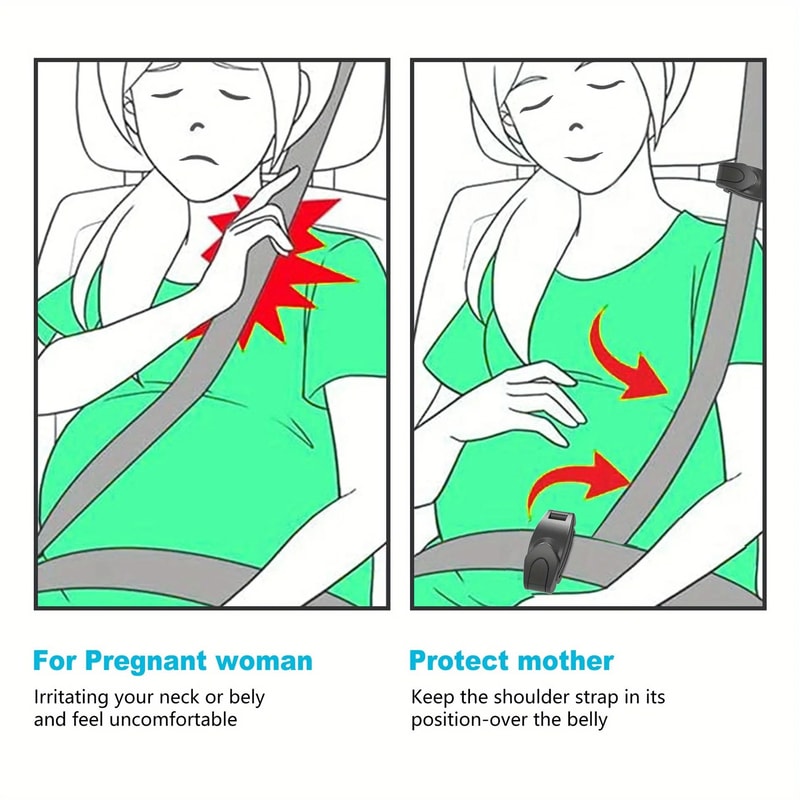 For Pregnant woman

Irritating your neck or bely and feel uncomfortable

Protect mother

Keep the shoulder strap in its position-over the belly