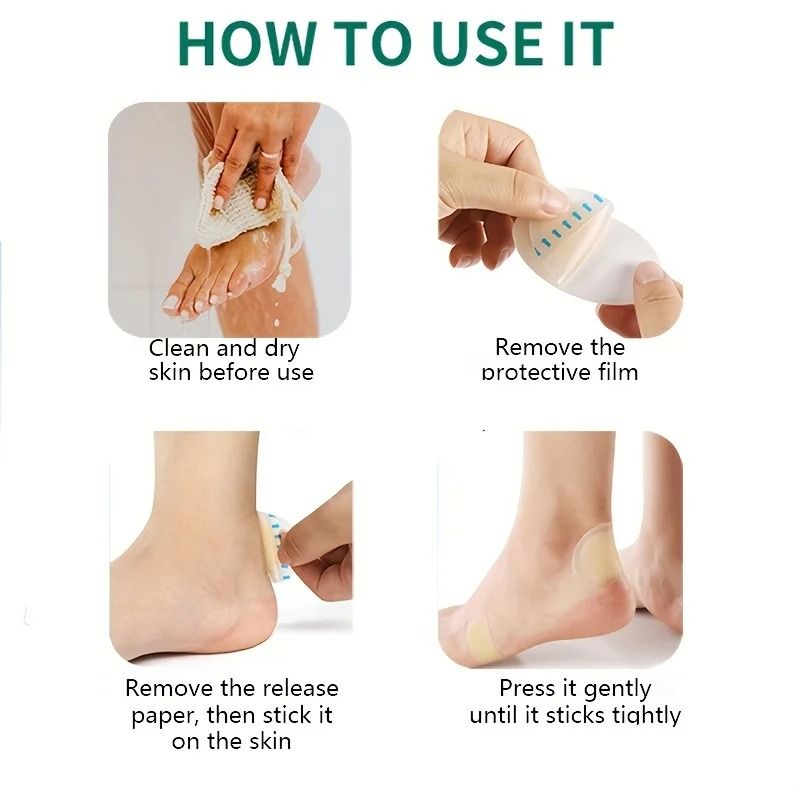 HOW TO USE IT

Clean and dry skin before use

Remove the protective film

Remove the release paper, then stick it on the skin

Press it gently until it sticks tightly