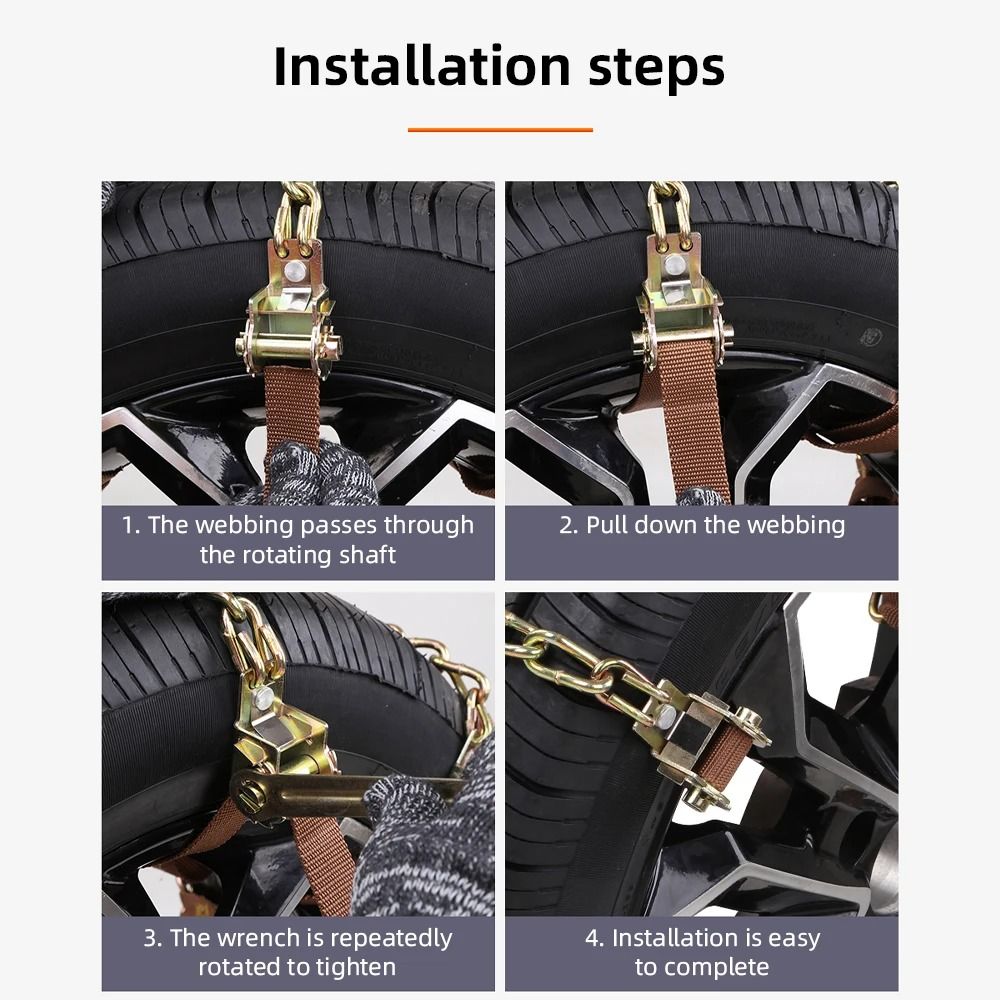 Installation steps

1. The webbing passes through the rotating shaft

2. Pull down the webbing

3. The wrench is repeatedly rotated to tighten

4. Installation is easy to complete