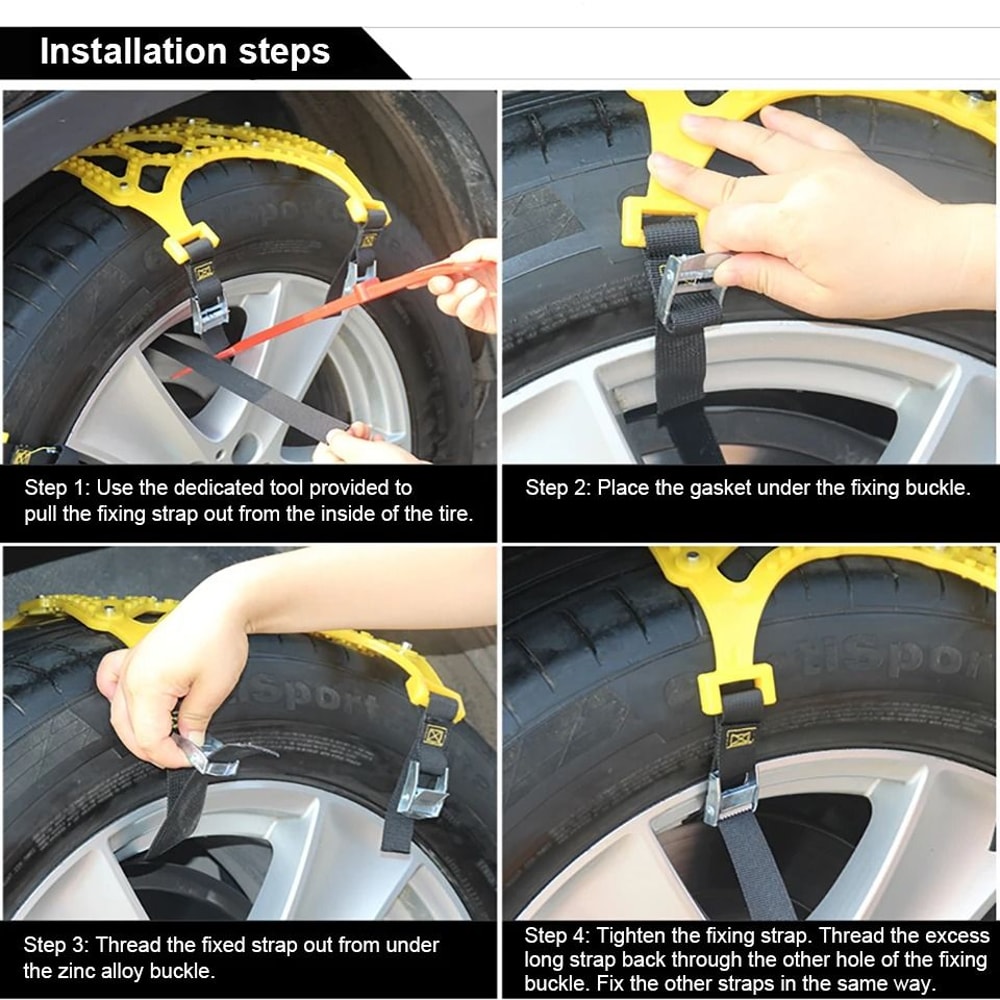 Installation steps

Step 1: Use the dedicated tool provided to pull the fixing strap out from the inside of the tire.

Step 2: Place the gasket under the fixing buckle.

Step 3: Thread the fixed strap out from under the zinc alloy buckle.

Step 4: Tighten the fixing strap. Thread the excess long strap back through the other hole of the fixing buckle. Fix the other straps in the same way.