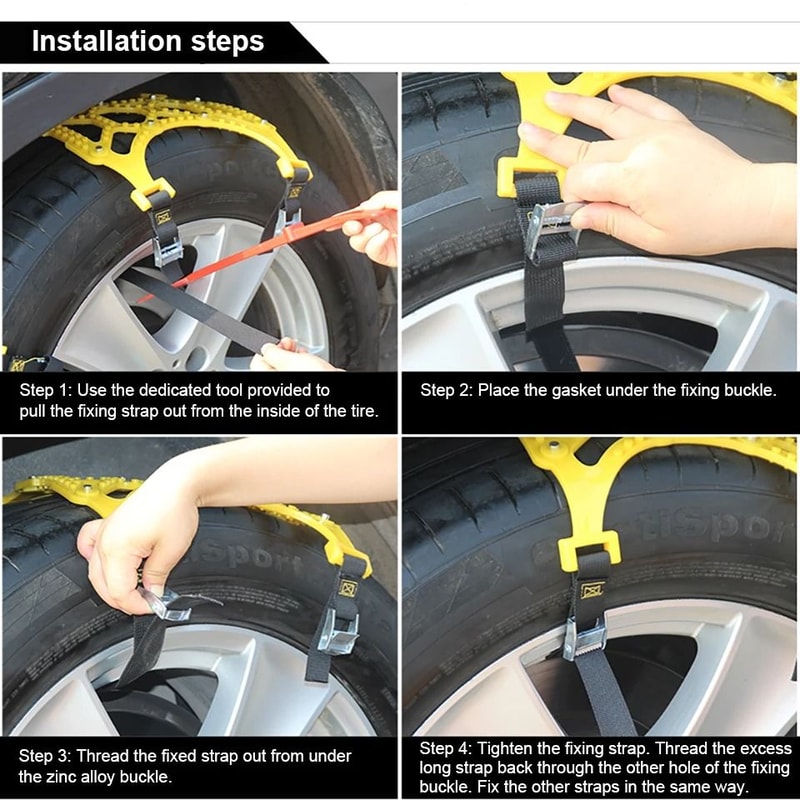 Installation steps

Step 1: Use the dedicated tool provided to pull the fixing strap out from the inside of the tire.

Step 2: Place the gasket under the fixing buckle.

Step 3: Thread the fixed strap out from under the zinc alloy buckle.

Step 4: Tighten the fixing strap. Thread the excess long strap back through the other hole of the fixing buckle. Fix the other straps in the same way.