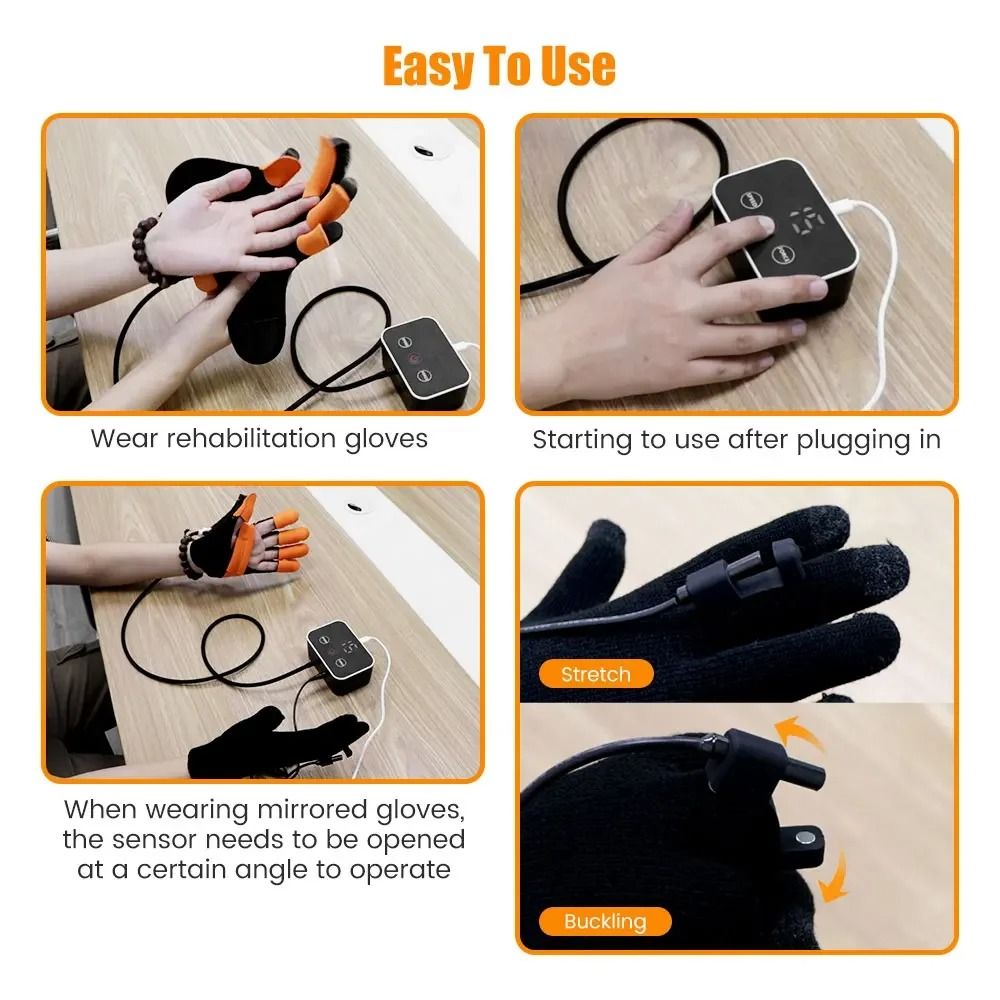 Easy To Use

Wear rehabilitation gloves

Starting to use after plugging in

When wearing mirrored gloves, the sensor needs to be opened at a certain angle to operate

Stretch

Buckling