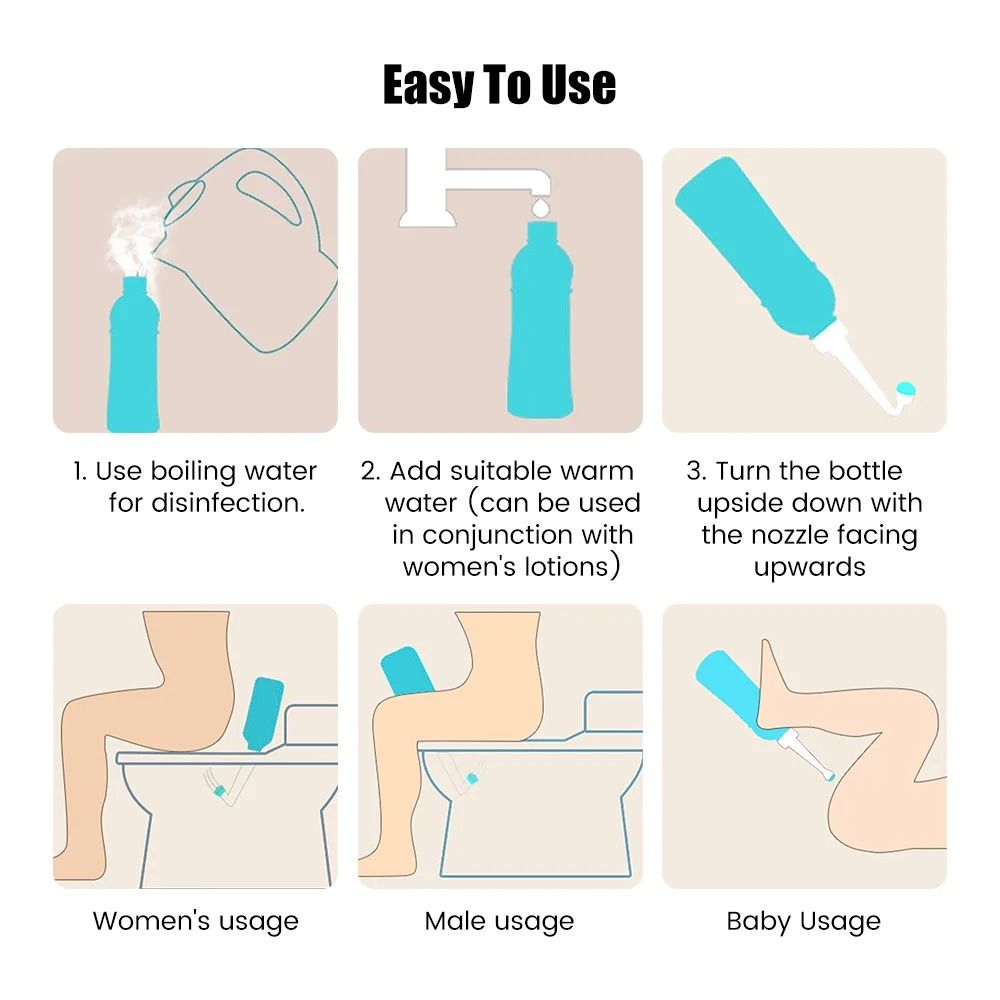 Easy To Use

1. Use boiling water for disinfection.

2. Add suitable warm water (can be used in conjunction with women's lotions)

3. Turn the bottle upside down with the nozzle facing upwards

Women's usage

Male usage

Baby Usage