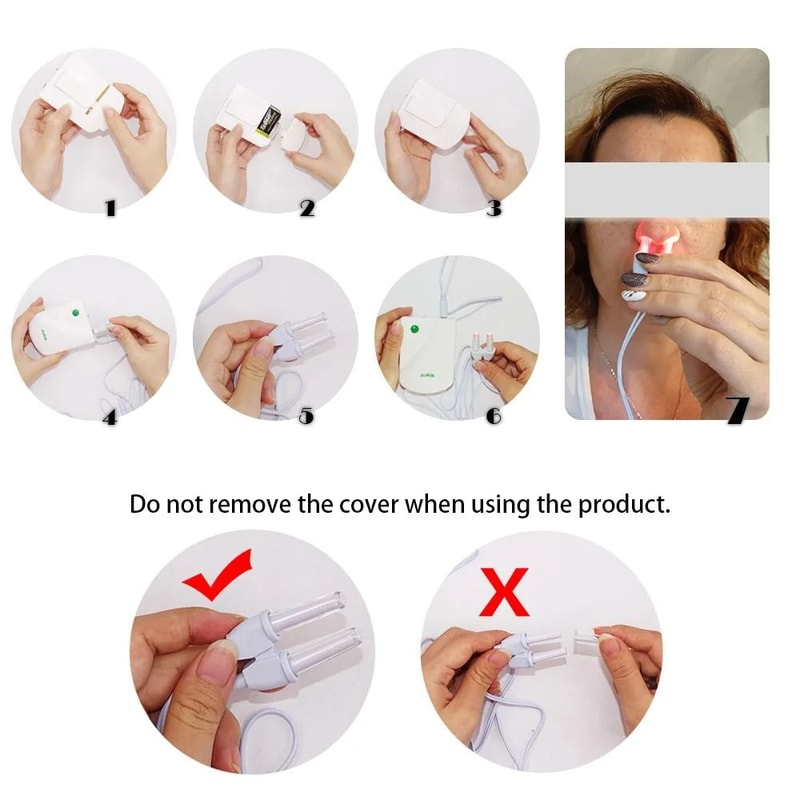 1
2
3
4
5
6
7

Do not remove the cover when using the product.

X