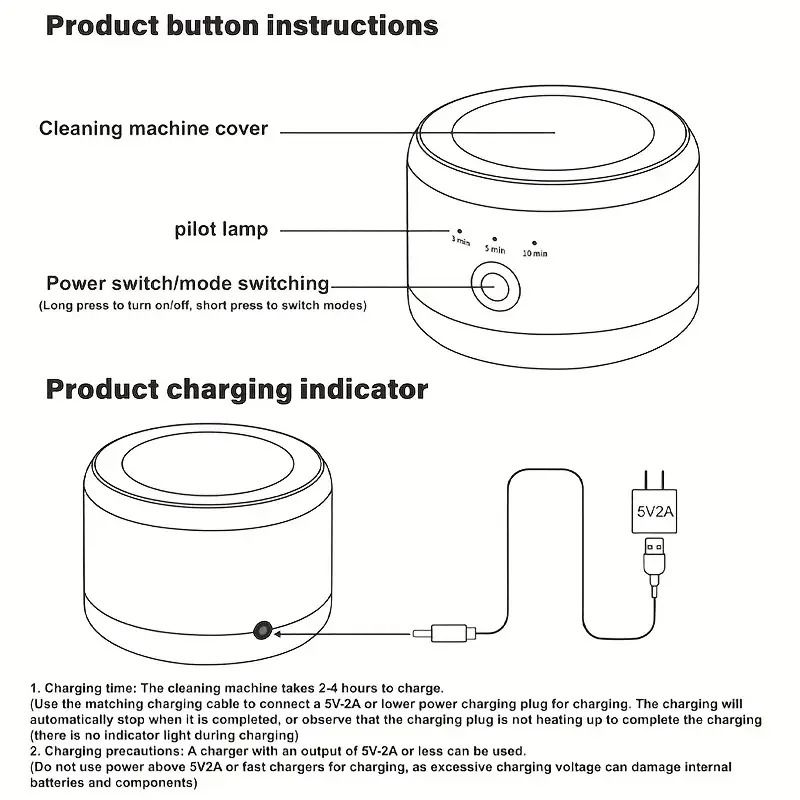 Product button instructions

Cleaning machine cover

pilot lamp

3 min 5 min 10 min

Power switch/mode switching
(Long press to turn on/off, short press to switch modes)

Product charging indicator

5V2A

1. Charging time: The cleaning machine takes 2-4 hours to charge.
(Use the matching charging cable to connect a 5V-2A or lower power charging plug for charging. The charging will automatically stop when it is completed, or observe that the charging plug is not heating up to complete the charging (there is no indicator light during charging)
2. Charging precautions: A charger with an output of 5V-2A or less can be used.
(Do not use power above 5V2A or fast chargers for charging, as excessive charging voltage can damage internal batteries and components)