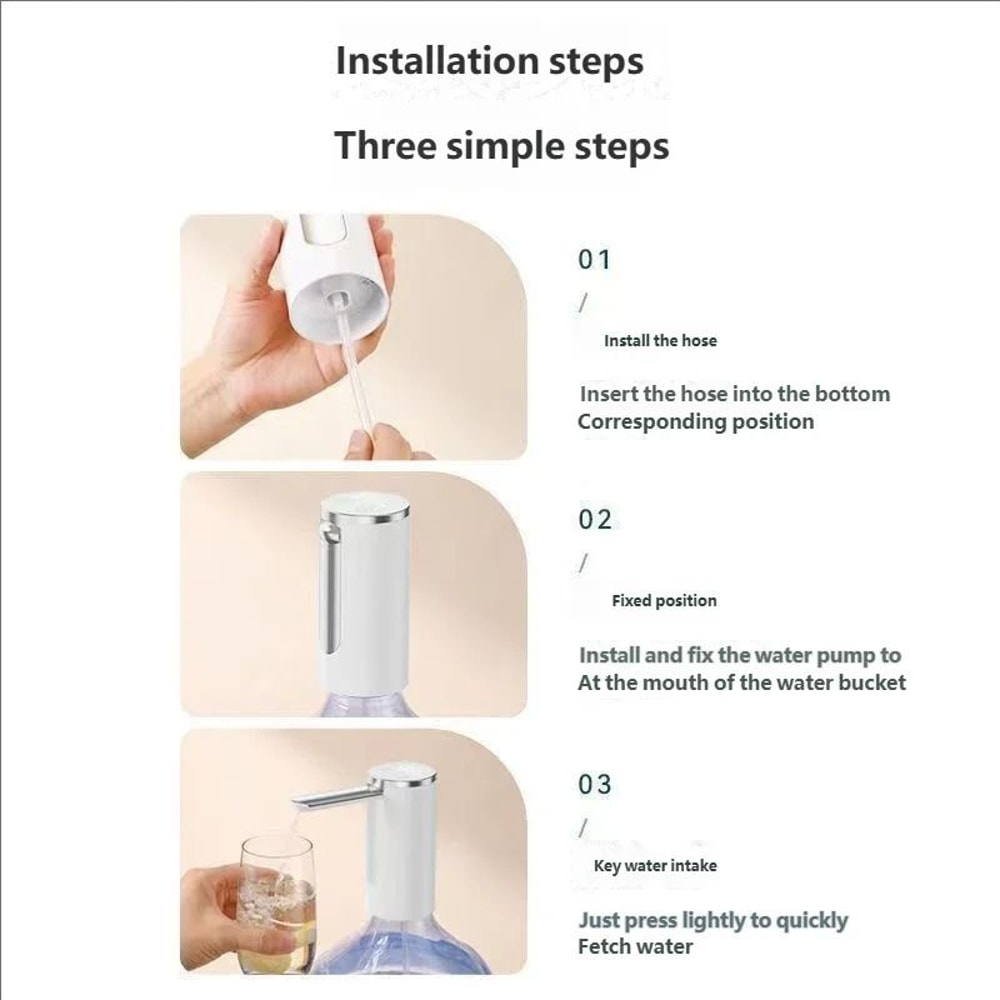 Installation steps

Three simple steps

01

/

Install the hose

Insert the hose into the bottom Corresponding position

02

/

Fixed position

Install and fix the water pump to At the mouth of the water bucket

03

/

Key water intake

Just press lightly to quickly Fetch water