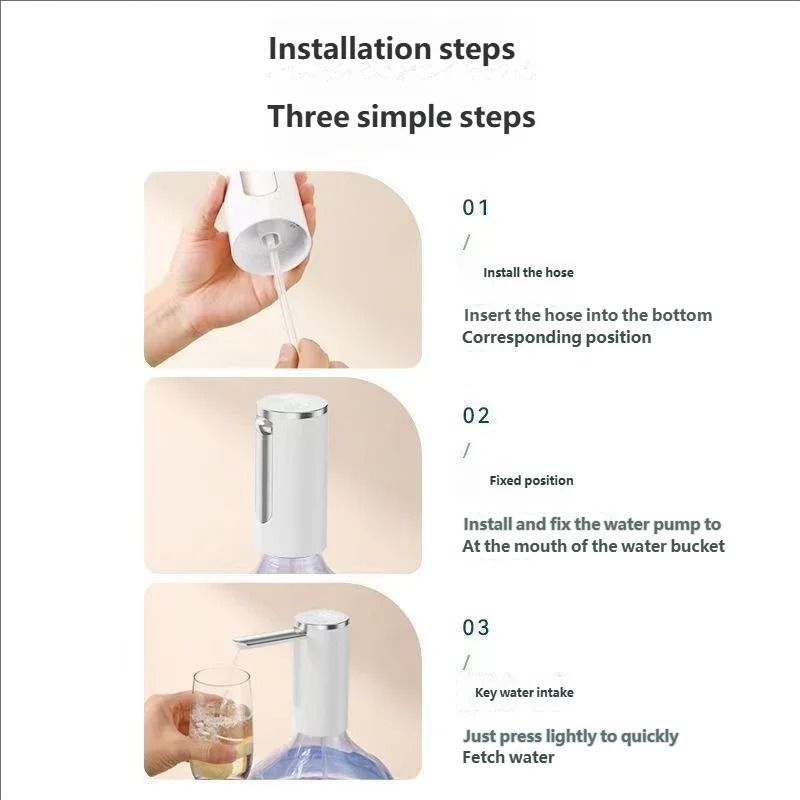 Installation steps

Three simple steps

01
/
Install the hose

Insert the hose into the bottom
Corresponding position

02
/
Fixed position

Install and fix the water pump to
At the mouth of the water bucket

03
/
Key water intake

Just press lightly to quickly
Fetch water