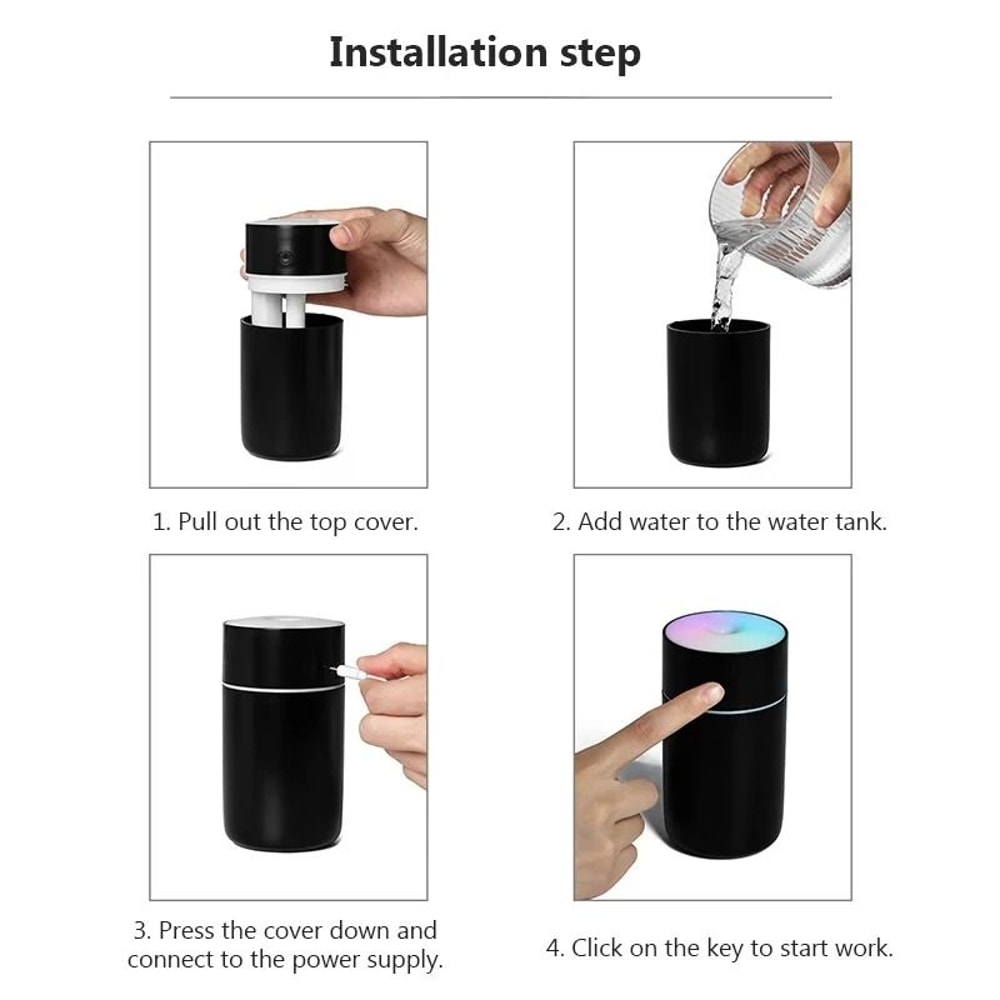 Installation step

1. Pull out the top cover.

2. Add water to the water tank.

3. Press the cover down and connect to the power supply.

4. Click on the key to start work.