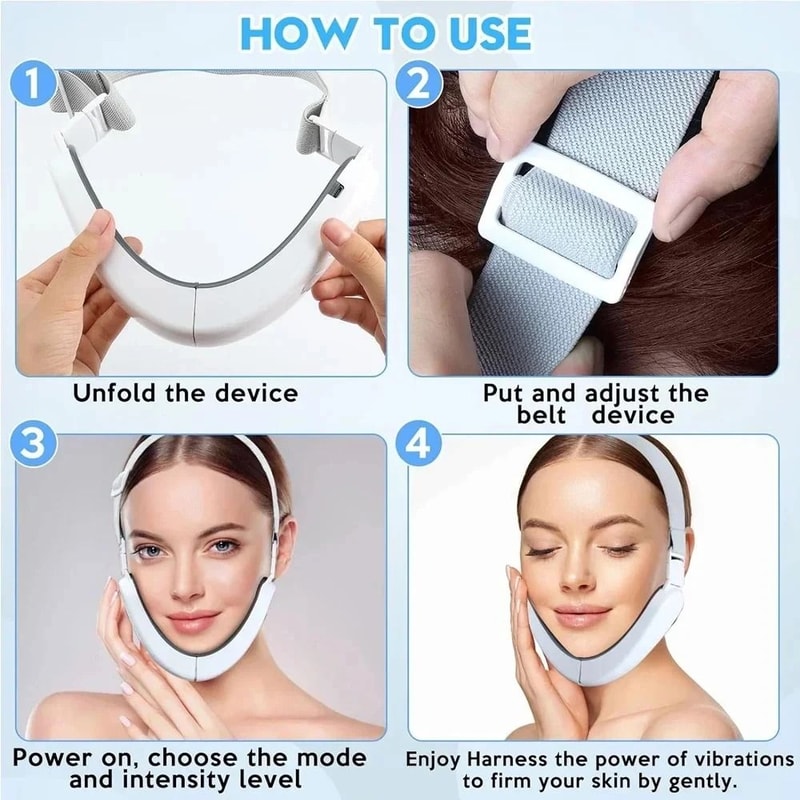 HOW TO USE

1

Unfold the device

2

Put and adjust the belt device

3

Power on, choose the mode and intensity level

4

Enjoy Harness the power of vibrations to firm your skin by gently.