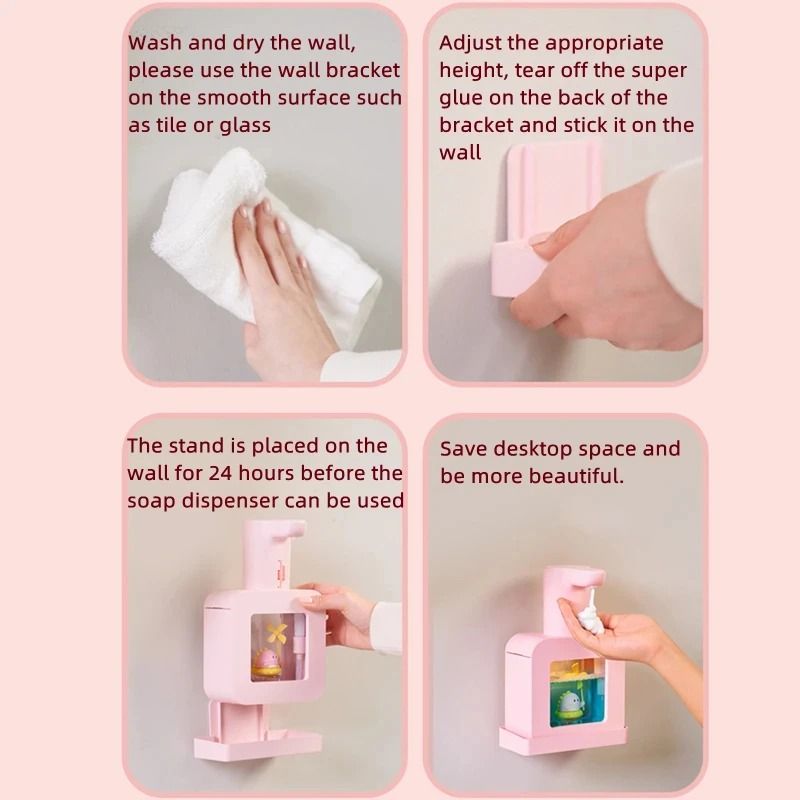 Wash and dry the wall, please use the wall bracket on the smooth surface such as tile or glass

Adjust the appropriate height, tear off the super glue on the back of the bracket and stick it on the wall

The stand is placed on the wall for 24 hours before the soap dispenser can be used

Save desktop space and be more beautiful.