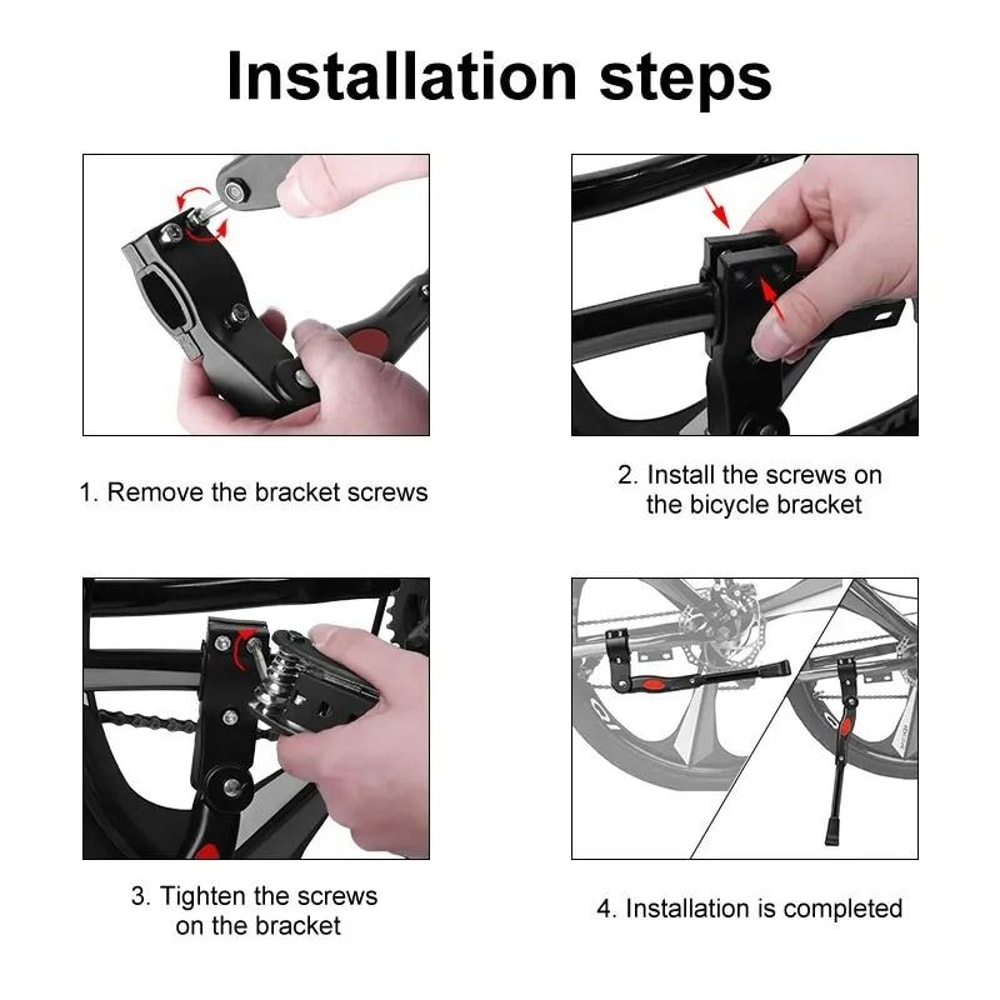 Installation steps

1. Remove the bracket screws

2. Install the screws on the bicycle bracket

3. Tighten the screws on the bracket

4. Installation is completed