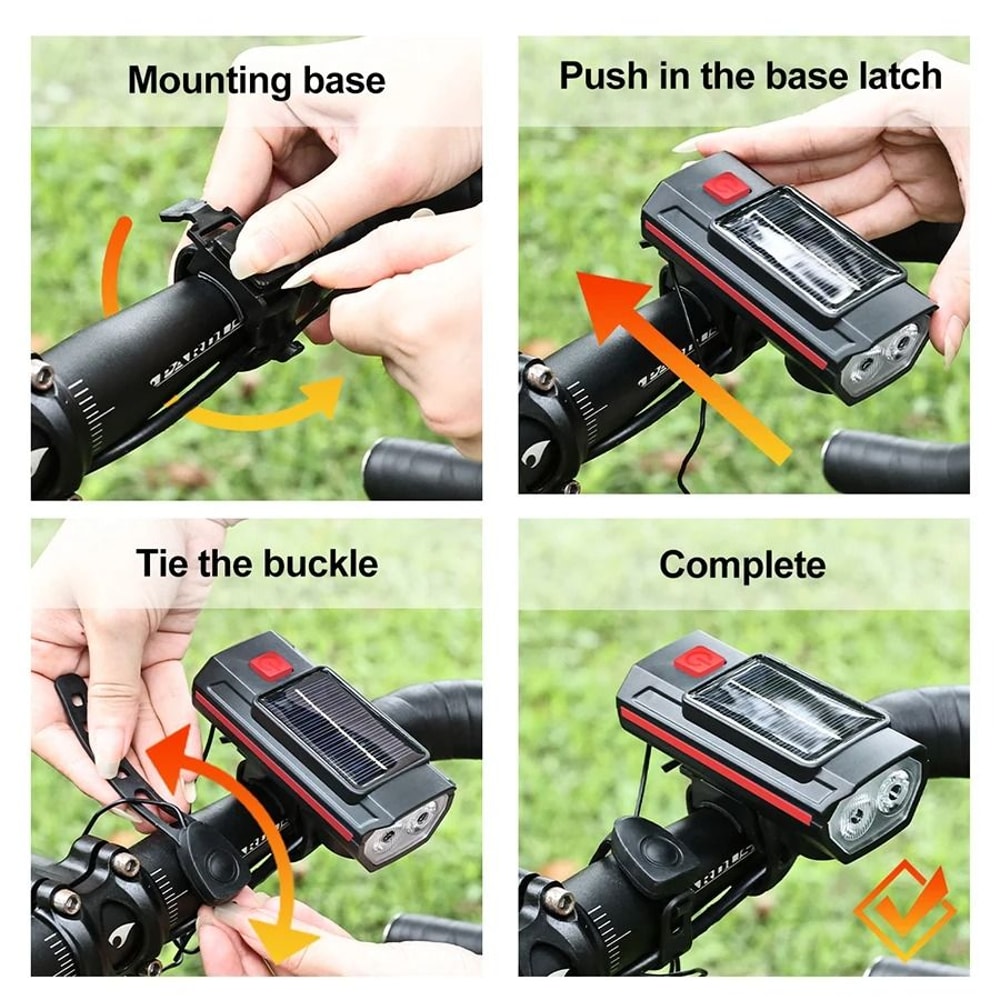 Mounting base

Push in the base latch

Tie the buckle

Complete