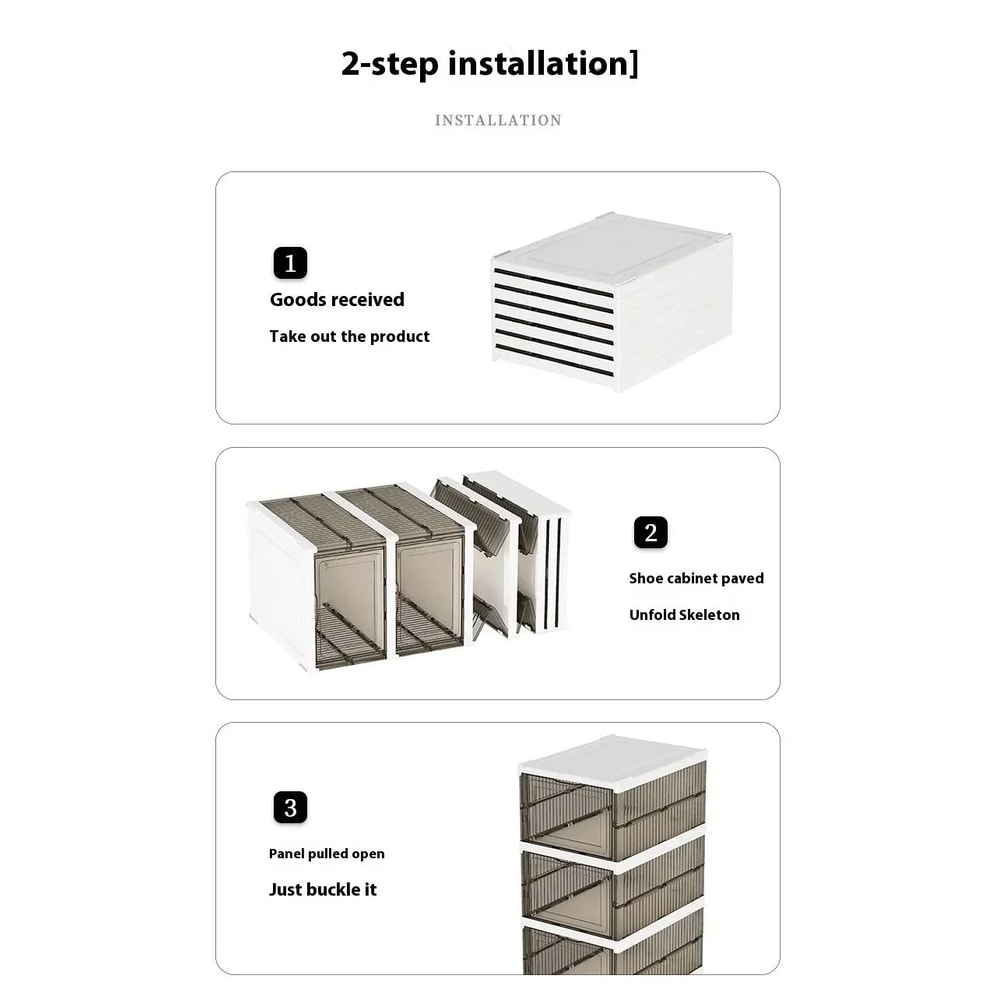 2-step installation]

INSTALLATION

1

Goods received

Take out the product

2

Shoe cabinet paved

Unfold Skeleton

3

Panel pulled open

Just buckle it