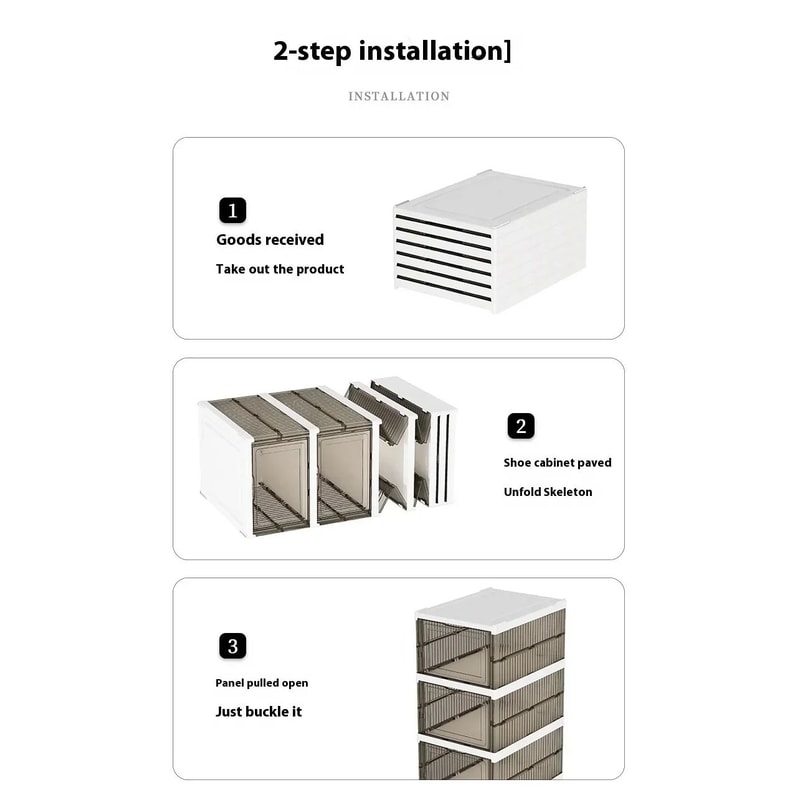 2-step installation]

INSTALLATION

1

Goods received

Take out the product

2

Shoe cabinet paved

Unfold Skeleton

3

Panel pulled open

Just buckle it