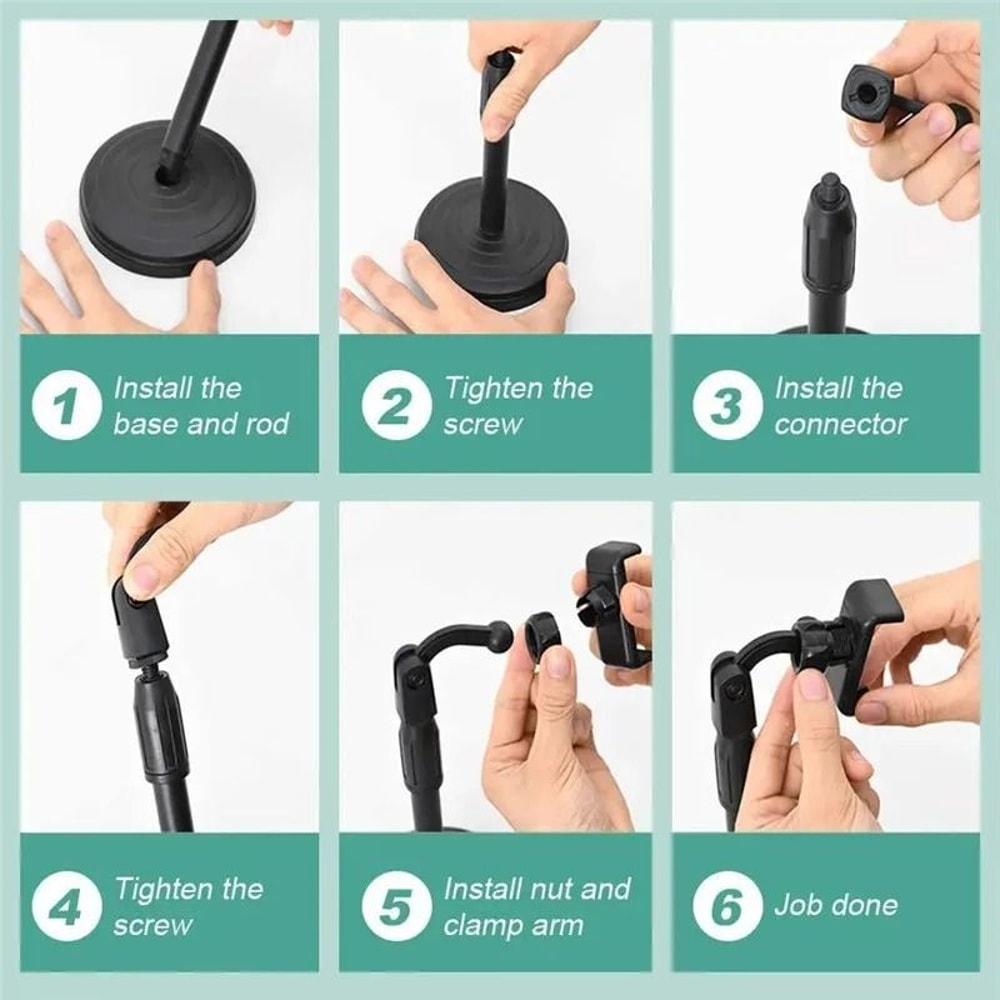 1 Install the base and rod

2 Tighten the screw

3 Install the connector

4 Tighten the screw

5 Install nut and clamp arm

6 Job done