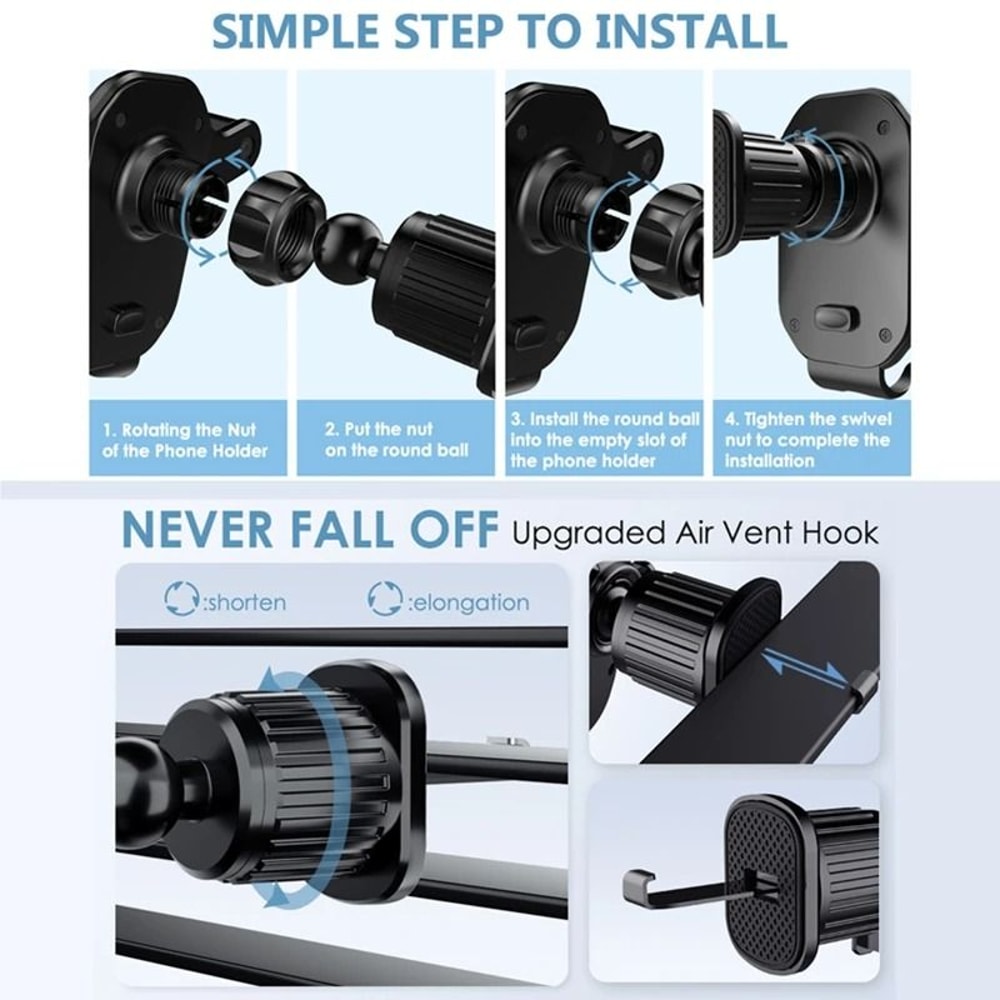 SIMPLE STEP TO INSTALL

1. Rotating the Nut of the Phone Holder

2. Put the nut on the round ball

3. Install the round ball into the empty slot of the phone holder

4. Tighten the swivel nut to complete the installation

NEVER FALL OFF Upgraded Air Vent Hook

:shorten

:elongation