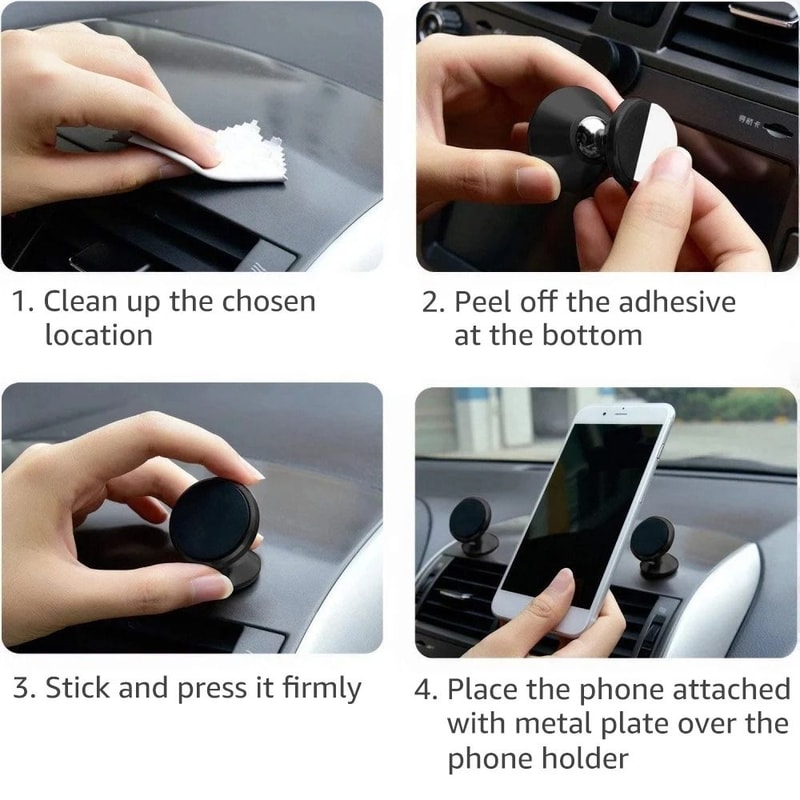 1. Clean up the chosen location

2. Peel off the adhesive at the bottom

3. Stick and press it firmly

4. Place the phone attached with metal plate over the phone holder