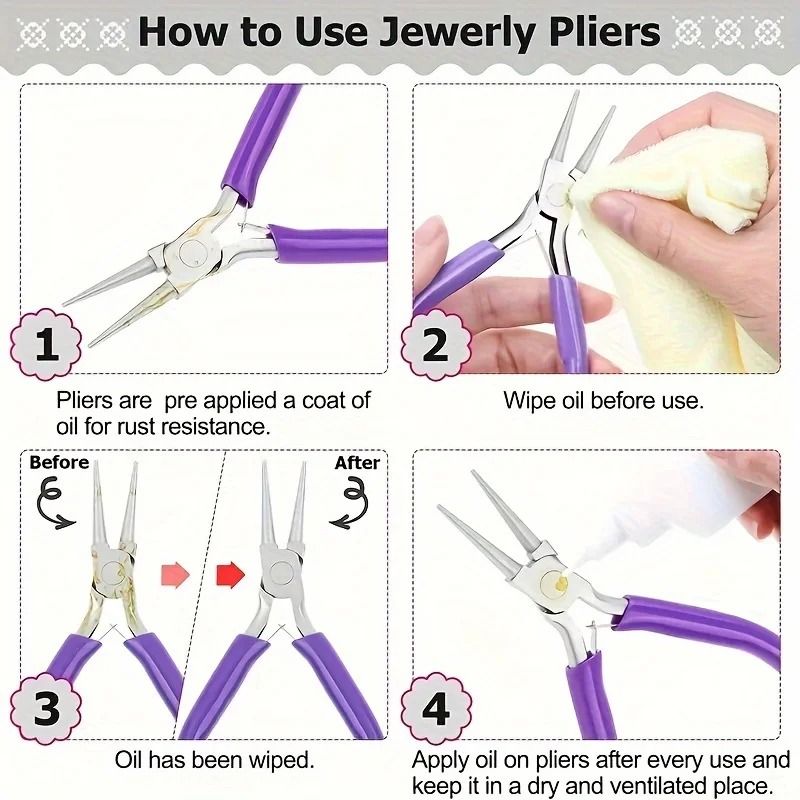 How to Use Jewerly Pliers

1

Pliers are pre applied a coat of oil for rust resistance.

2

Wipe oil before use.

Before

After

3

Oil has been wiped.

4

Apply oil on pliers after every use and keep it in a dry and ventilated place.