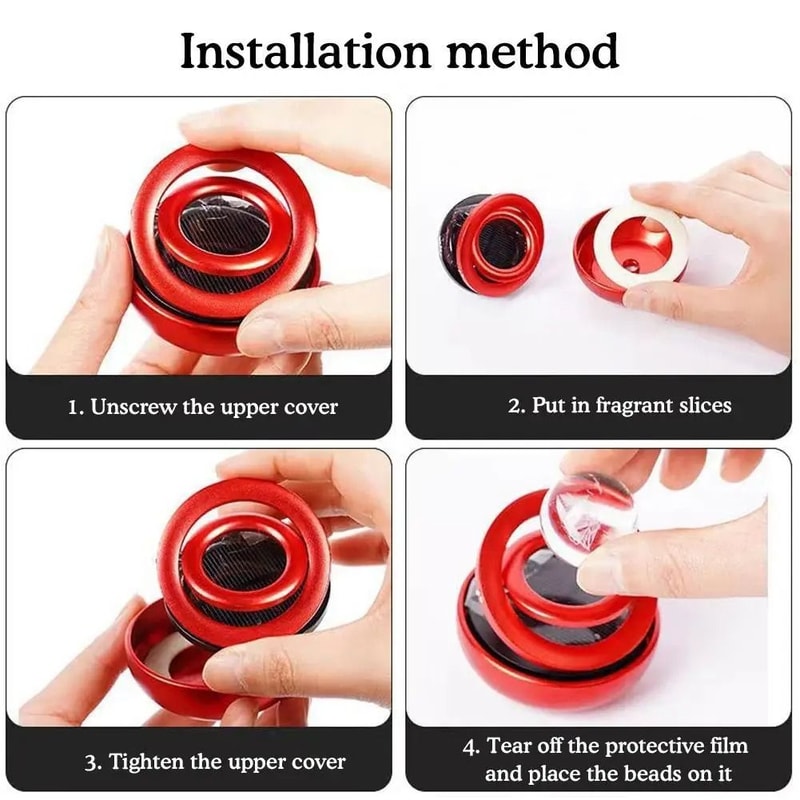 Installation method

1. Unscrew the upper cover

2. Put in fragrant slices

3. Tighten the upper cover

4. Tear off the protective film and place the beads on it