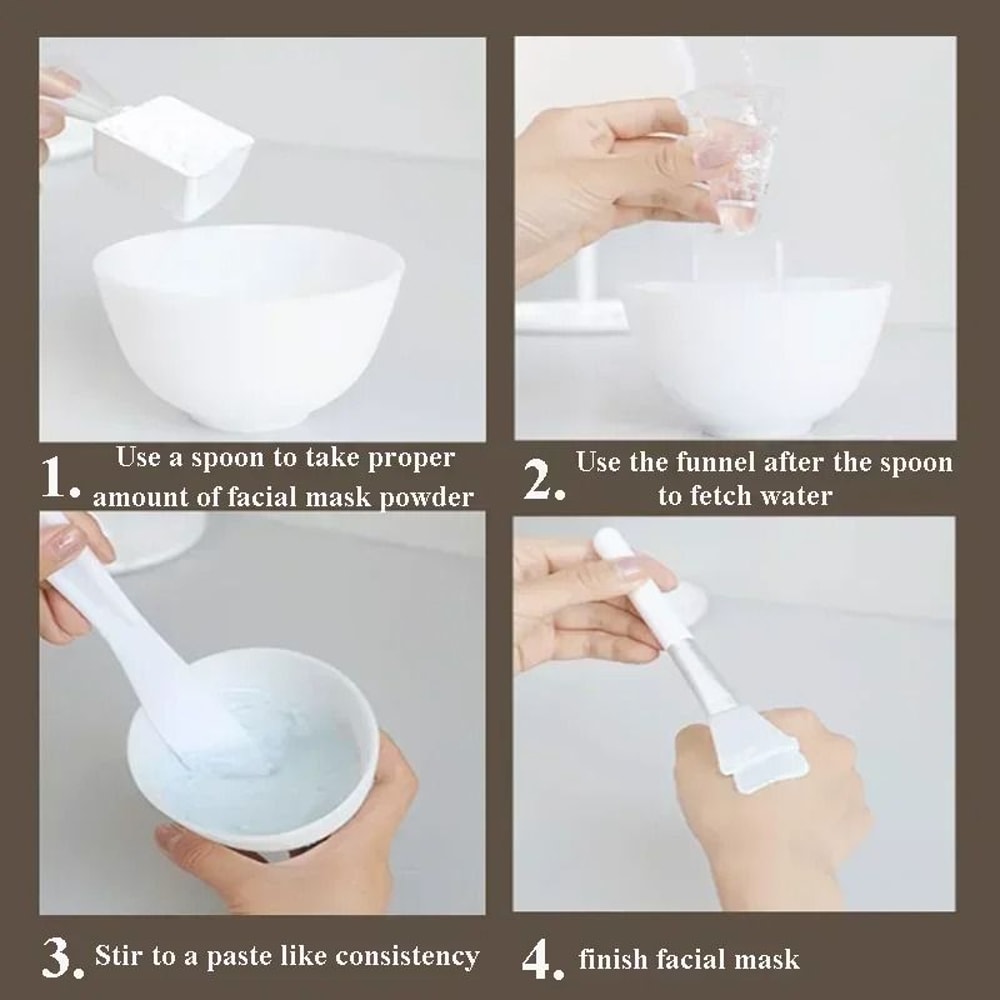 1. Use a spoon to take proper amount of facial mask powder

2. Use the funnel after the spoon to fetch water

3. Stir to a paste like consistency

4. finish facial mask