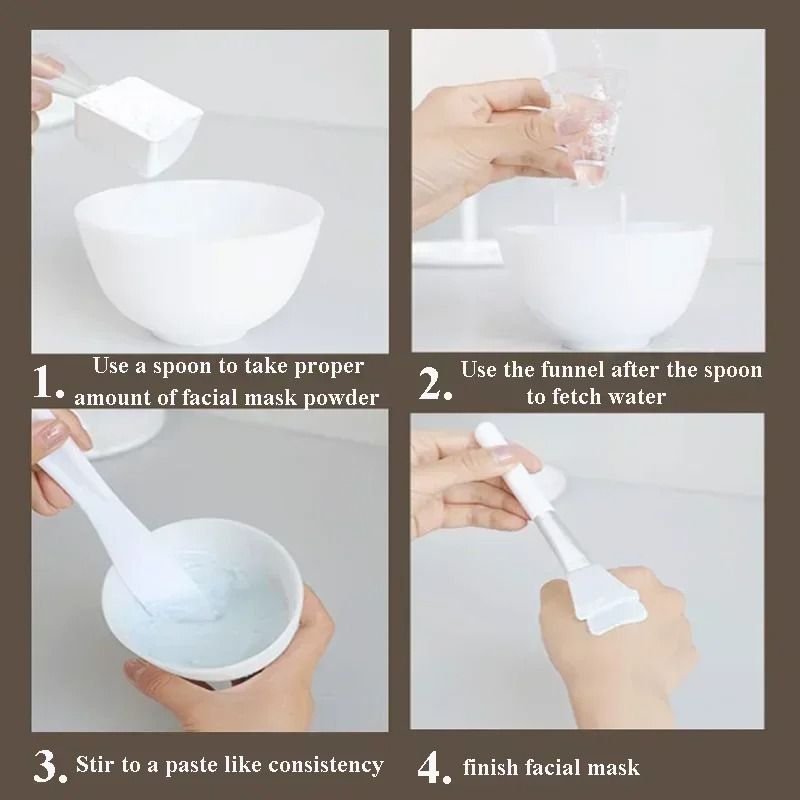 1. Use a spoon to take proper amount of facial mask powder

2. Use the funnel after the spoon to fetch water

3. Stir to a paste like consistency

4. finish facial mask