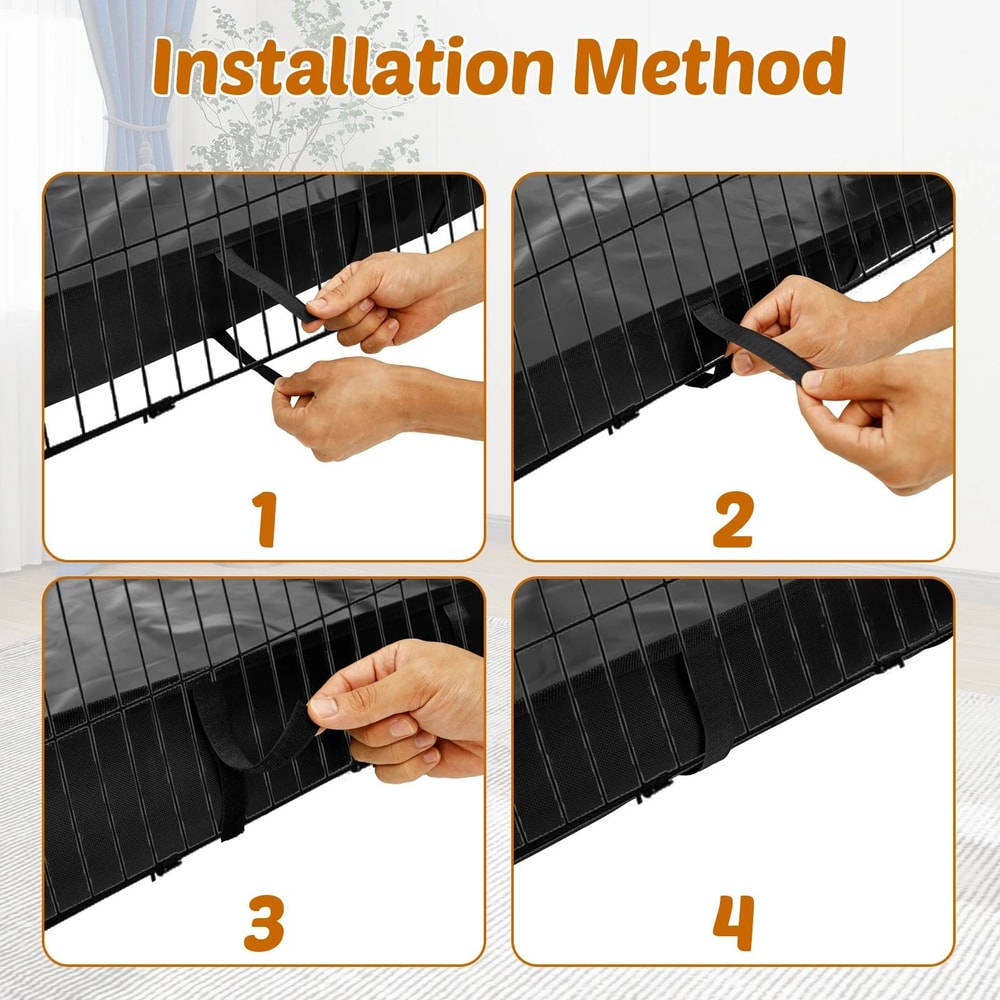 Installation Method

1

2

3

4