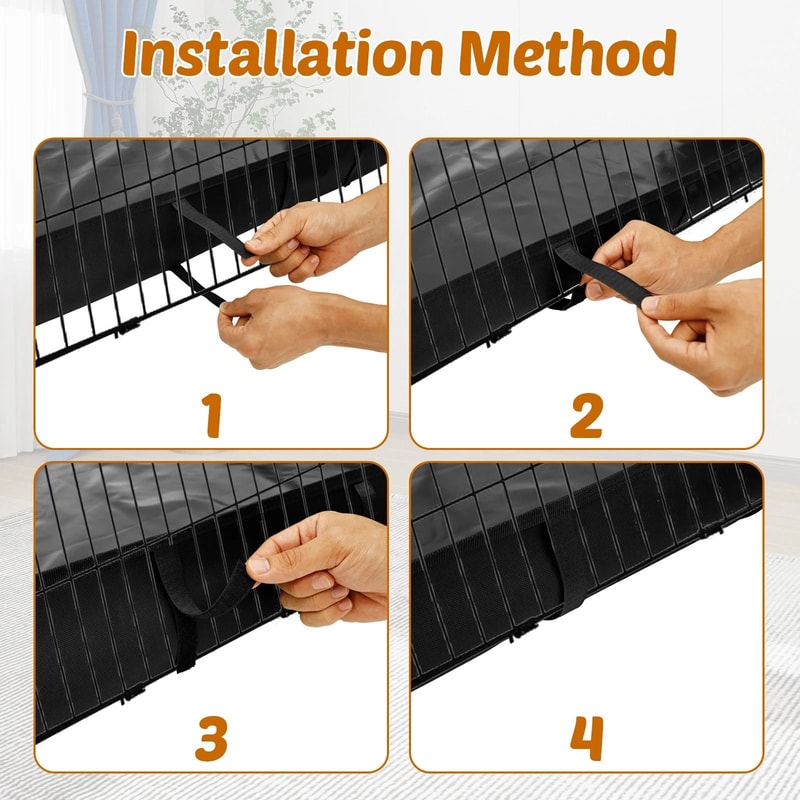 Installation Method

1

2

3

4