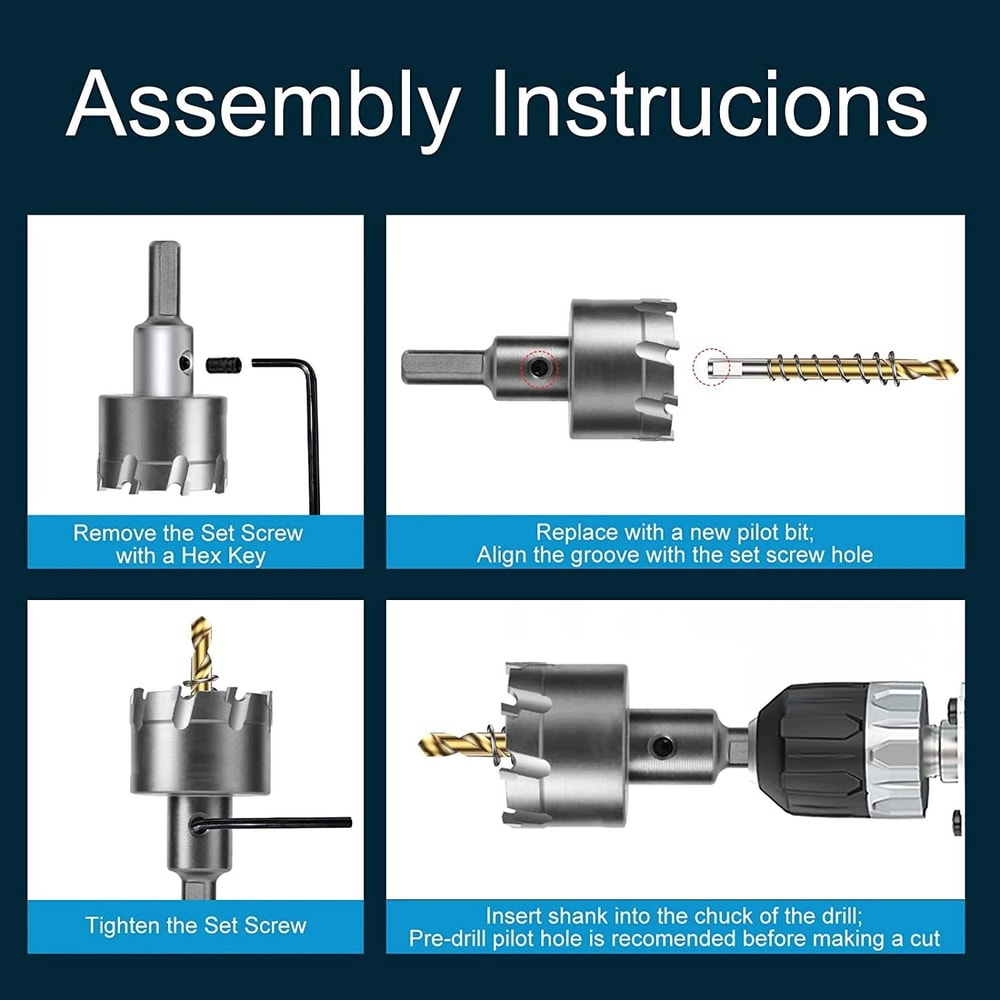 Assembly Instrucions

Remove the Set Screw with a Hex Key

Replace with a new pilot bit; Align the groove with the set screw hole

Tighten the Set Screw

Insert shank into the chuck of the drill; Pre-drill pilot hole is recomended before making a cut