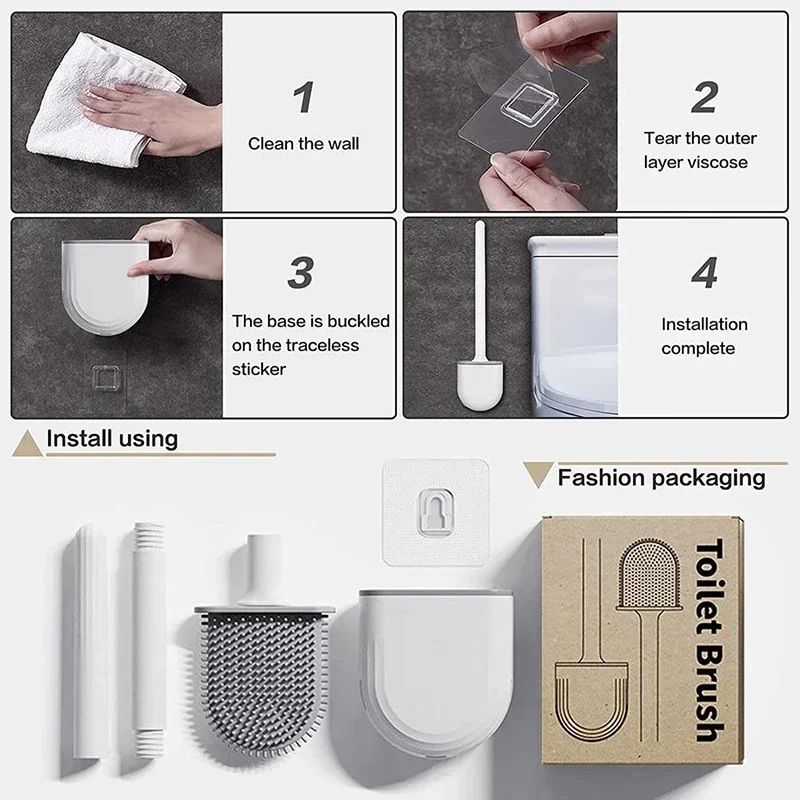 1

Clean the wall

2

Tear the outer layer viscose

3

The base is buckled on the traceless sticker

4

Installation complete

Install using

Fashion packaging

Toilet Brush