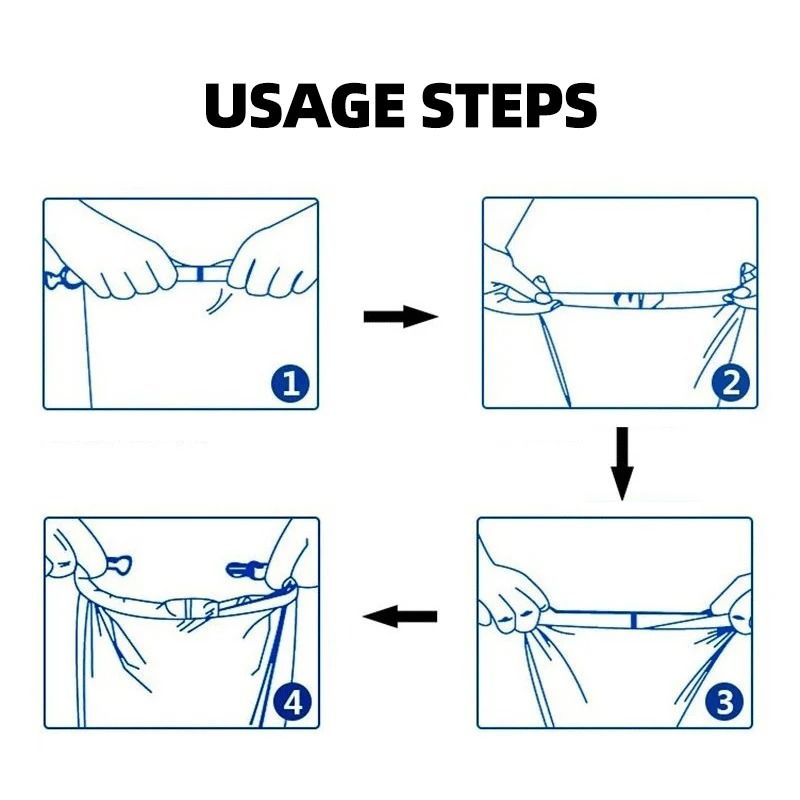 USAGE STEPS

1

2

3

4