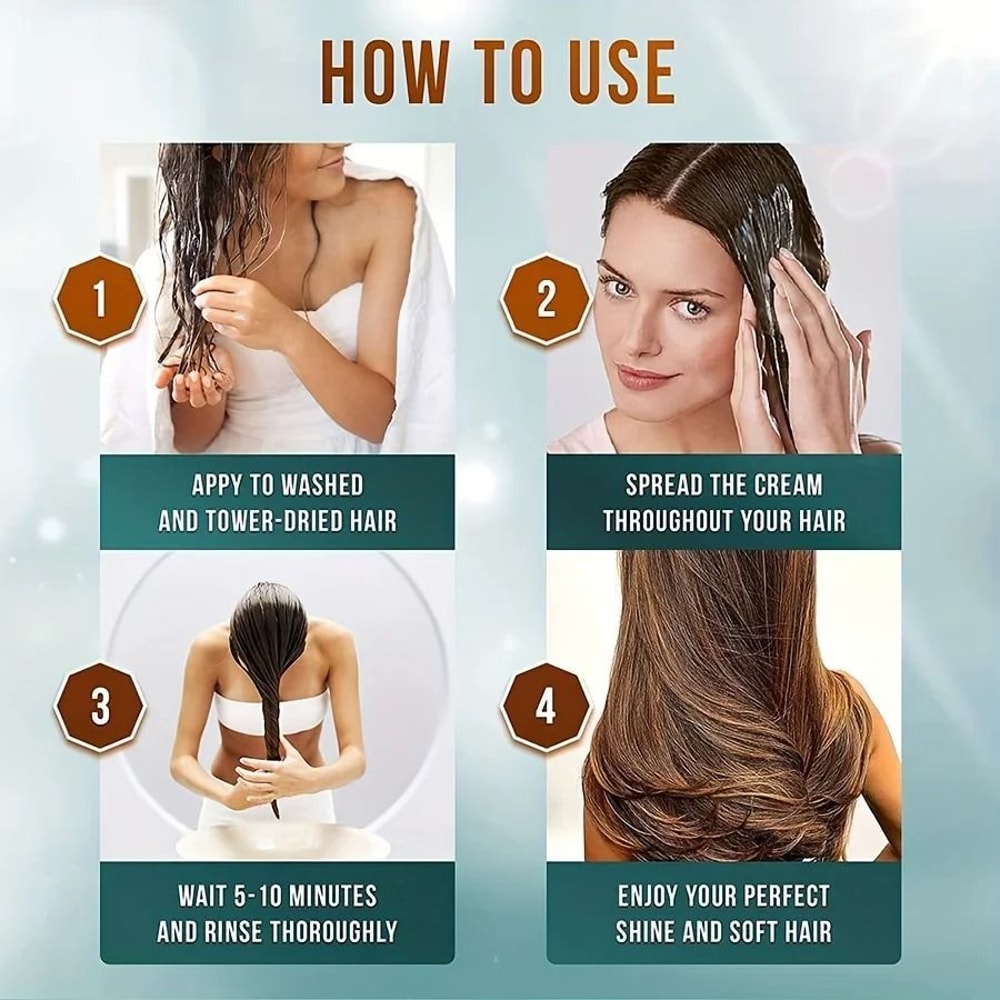 HOW TO USE

1

APPY TO WASHED AND TOWER-DRIED HAIR

2

SPREAD THE CREAM THROUGHOUT YOUR HAIR

3

WAIT 5-10 MINUTES AND RINSE THOROUGHLY

4

ENJOY YOUR PERFECT SHINE AND SOFT HAIR