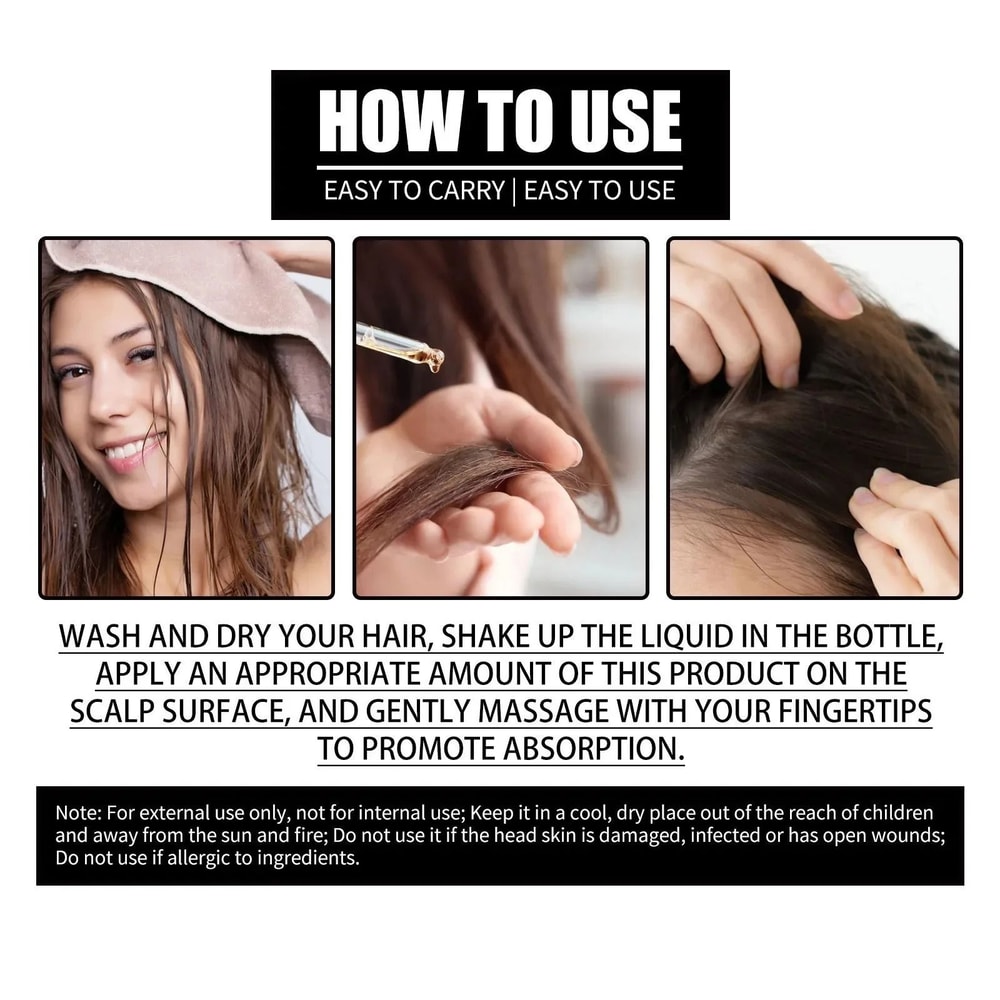 HOW TO USE

EASY TO CARRY | EASY TO USE

WASH AND DRY YOUR HAIR, SHAKE UP THE LIQUID IN THE BOTTLE, APPLY AN APPROPRIATE AMOUNT OF THIS PRODUCT ON THE SCALP SURFACE, AND GENTLY MASSAGE WITH YOUR FINGERTIPS TO PROMOTE ABSORPTION.

Note: For external use only, not for internal use; Keep it in a cool, dry place out of the reach of children and away from the sun and fire; Do not use it if the head skin is damaged, infected or has open wounds; Do not use if allergic to ingredients.