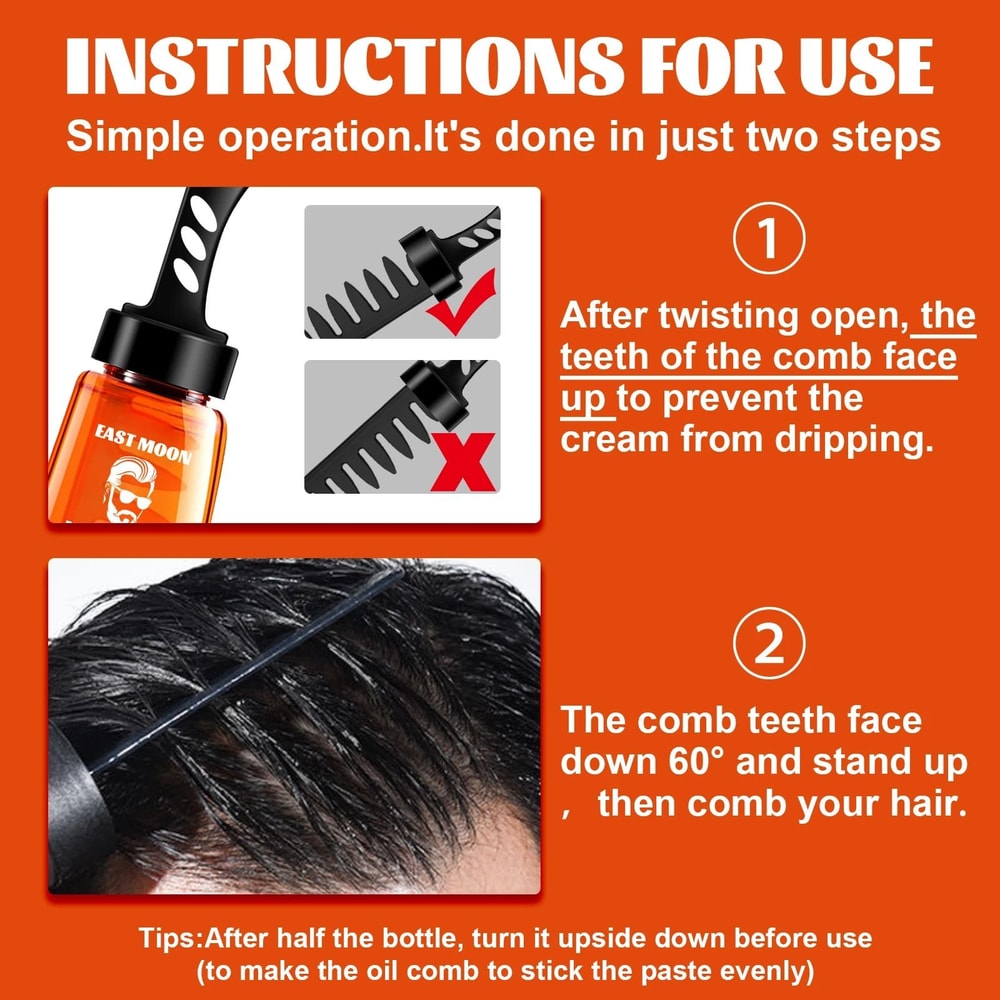 INSTRUCTIONS FOR USE

Simple operation.It's done in just two steps

EAST MOON

①

After twisting open, the teeth of the comb face up to prevent the cream from dripping.

②

The comb teeth face down 60° and stand up , then comb your hair.

Tips:After half the bottle, turn it upside down before use (to make the oil comb to stick the paste evenly)