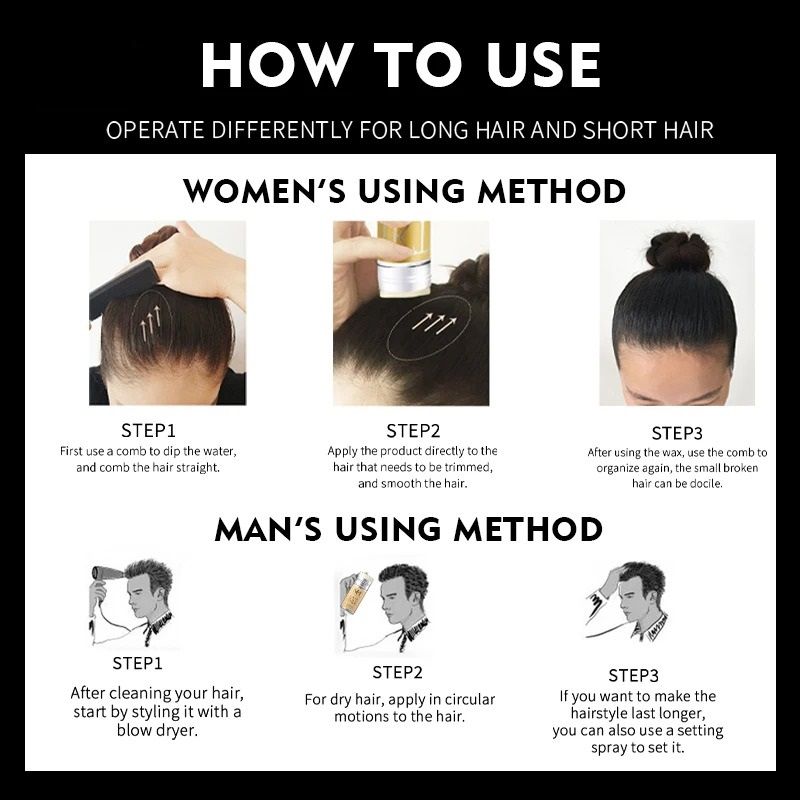 HOW TO USE

OPERATE DIFFERENTLY FOR LONG HAIR AND SHORT HAIR

WOMEN'S USING METHOD

STEP1
First use a comb to dip the water, and comb the hair straight.

STEP2
Apply the product directly to the hair that needs to be trimmed, and smooth the hair.

STEP3
After using the wax, use the comb to organize again, the small broken hair can be docile.

MAN'S USING METHOD

STEP1
After cleaning your hair, start by styling it with a blow dryer.

STEP2
For dry hair, apply in circular motions to the hair.

STEP3
If you want to make the hairstyle last longer, you can also use a setting spray to set it.