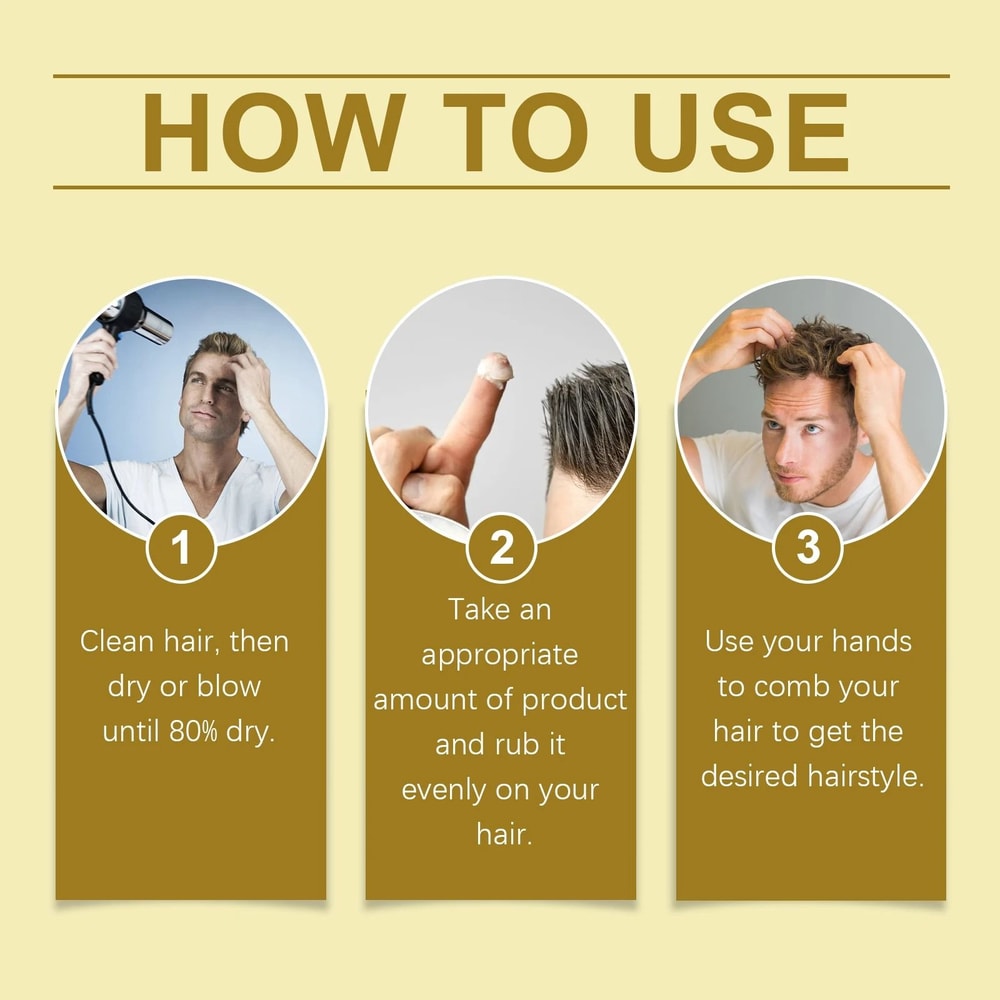 HOW TO USE

1

Clean hair, then dry or blow until 80% dry.

2

Take an appropriate amount of product and rub it evenly on your hair.

3

Use your hands to comb your hair to get the desired hairstyle.