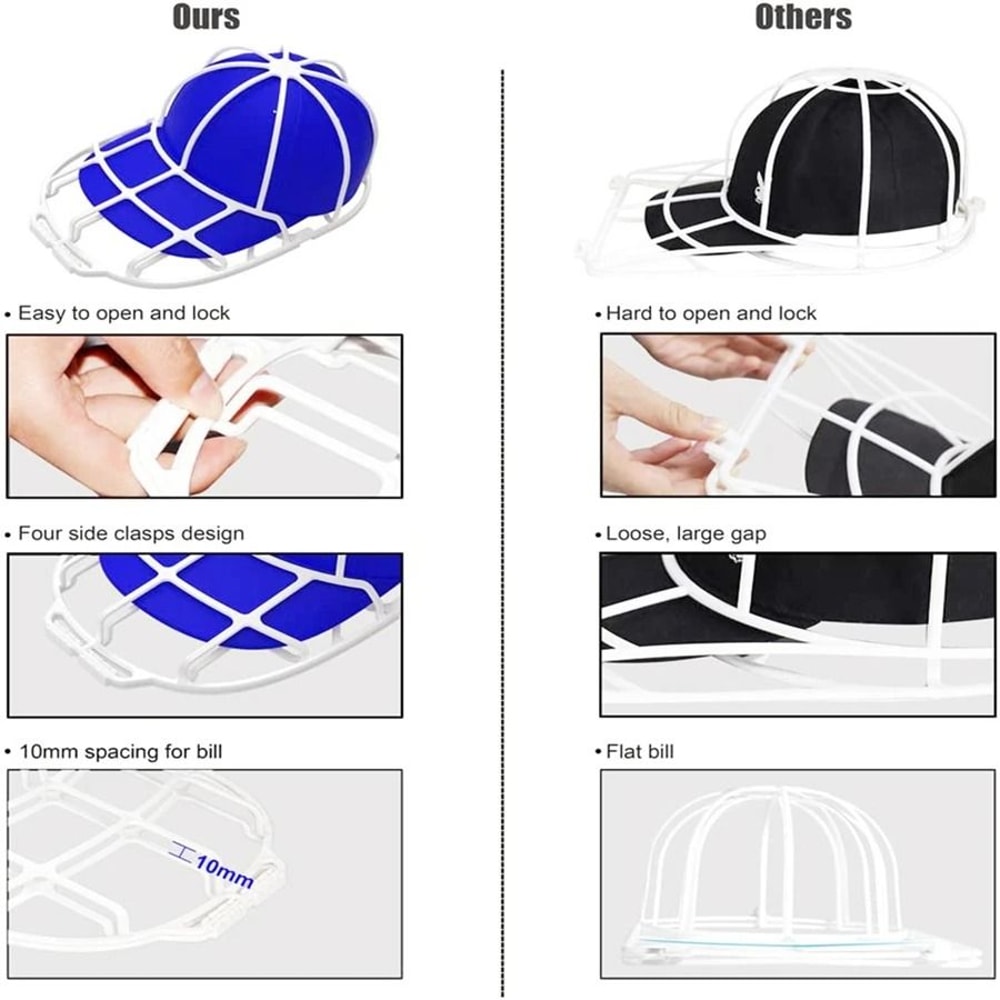 Ours

• Easy to open and lock

• Four side clasps design

• 10mm spacing for bill

10mm

Others

• Hard to open and lock

• Loose, large gap

• Flat bill