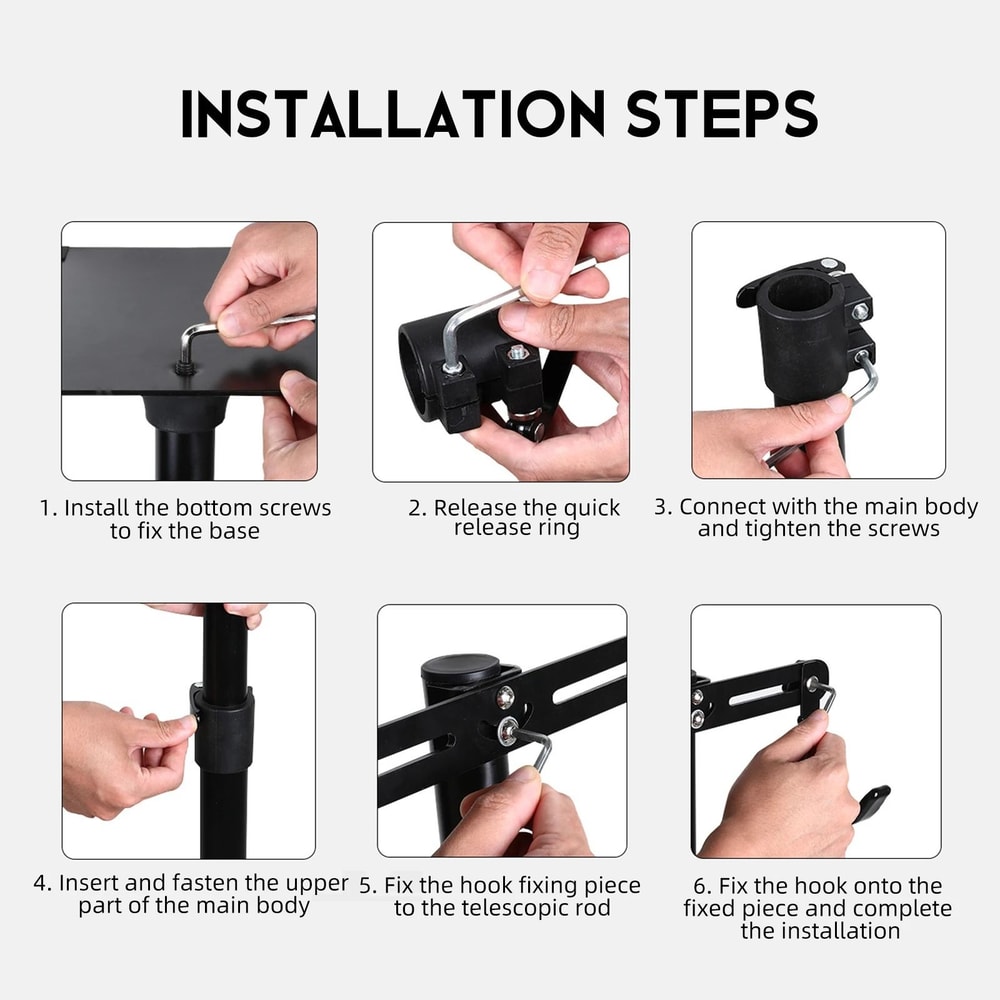 INSTALLATION STEPS

1. Install the bottom screws to fix the base

2. Release the quick release ring

3. Connect with the main body and tighten the screws

4. Insert and fasten the upper part of the main body

5. Fix the hook fixing piece to the telescopic rod

6. Fix the hook onto the fixed piece and complete the installation