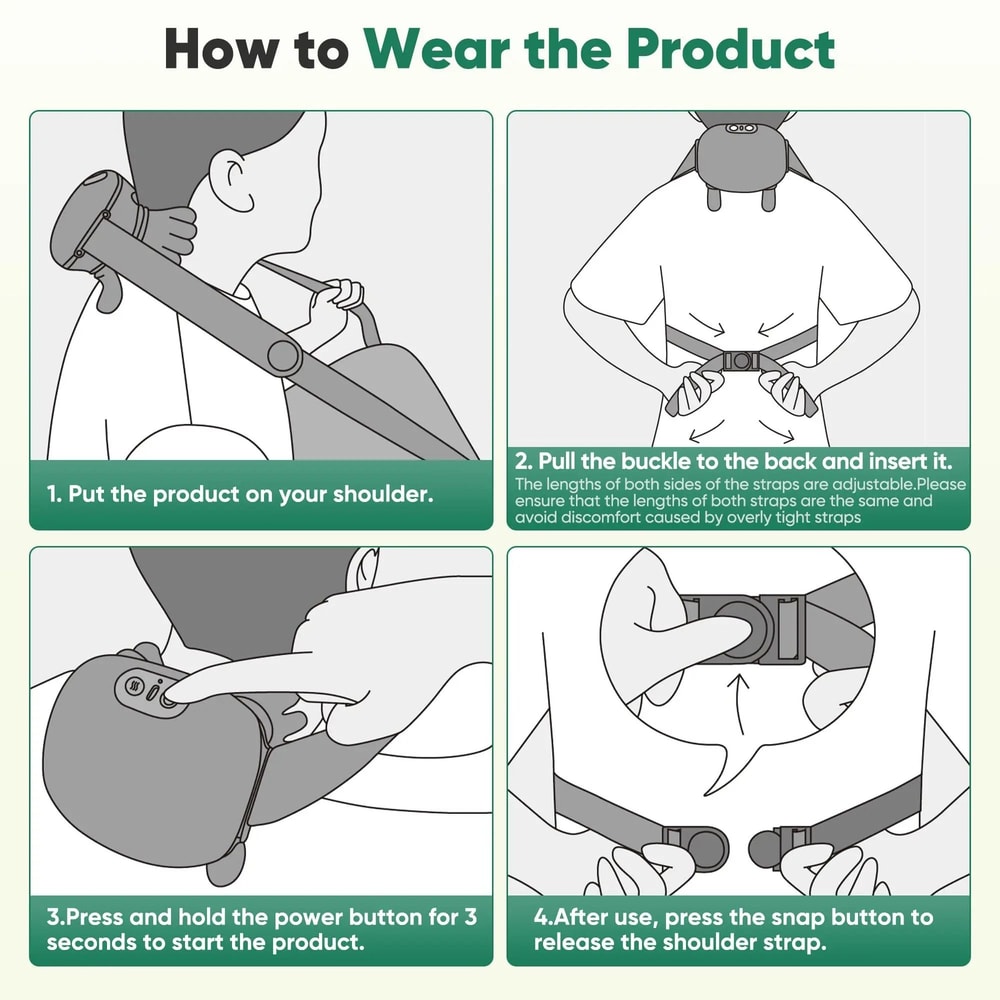 How to Wear the Product

1. Put the product on your shoulder.

2. Pull the buckle to the back and insert it.
The lengths of both sides of the straps are adjustable.Please ensure that the lengths of both straps are the same and avoid discomfort caused by overly tight straps

3.Press and hold the power button for 3 seconds to start the product.

4.After use, press the snap button to release the shoulder strap.