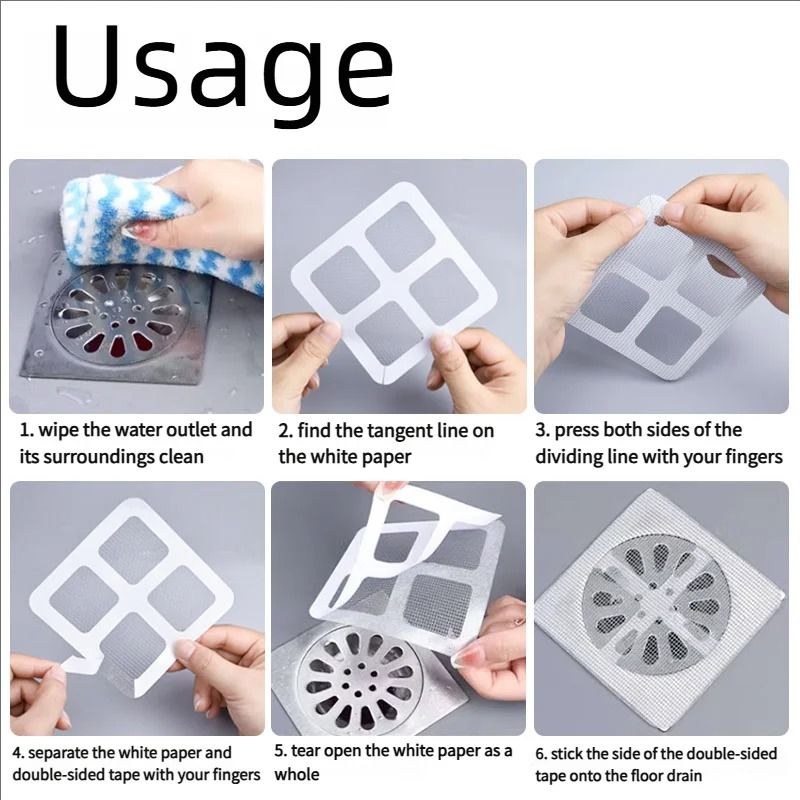 Usage

1. wipe the water outlet and its surroundings clean

2. find the tangent line on the white paper

3. press both sides of the dividing line with your fingers

4. separate the white paper and double-sided tape with your fingers

5. tear open the white paper as a whole

6. stick the side of the double-sided tape onto the floor drain