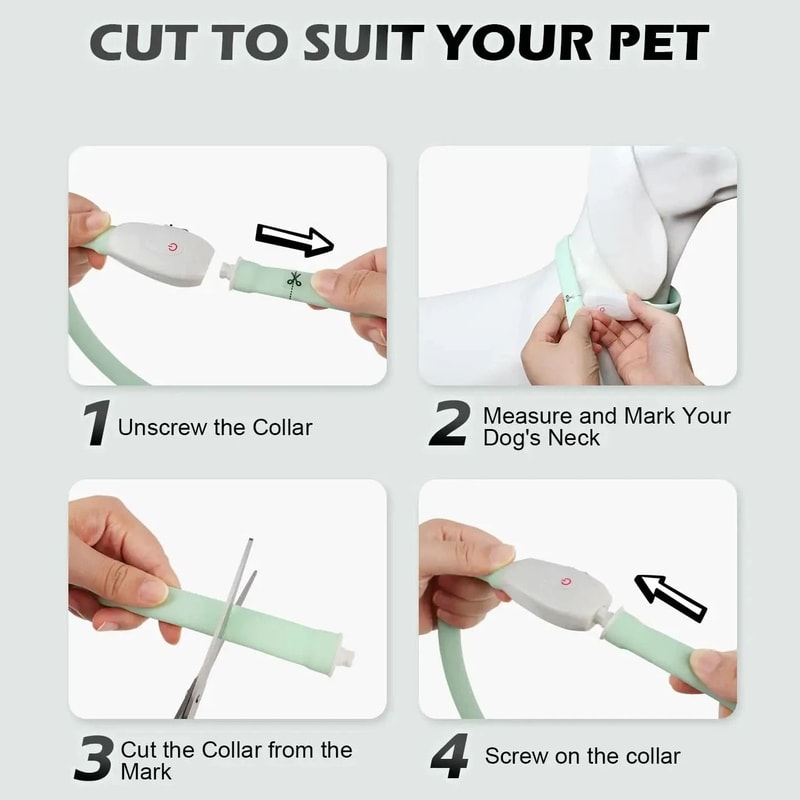 CUT TO SUIT YOUR PET

1 Unscrew the Collar

2 Measure and Mark Your Dog's Neck

3 Cut the Collar from the Mark

4 Screw on the collar