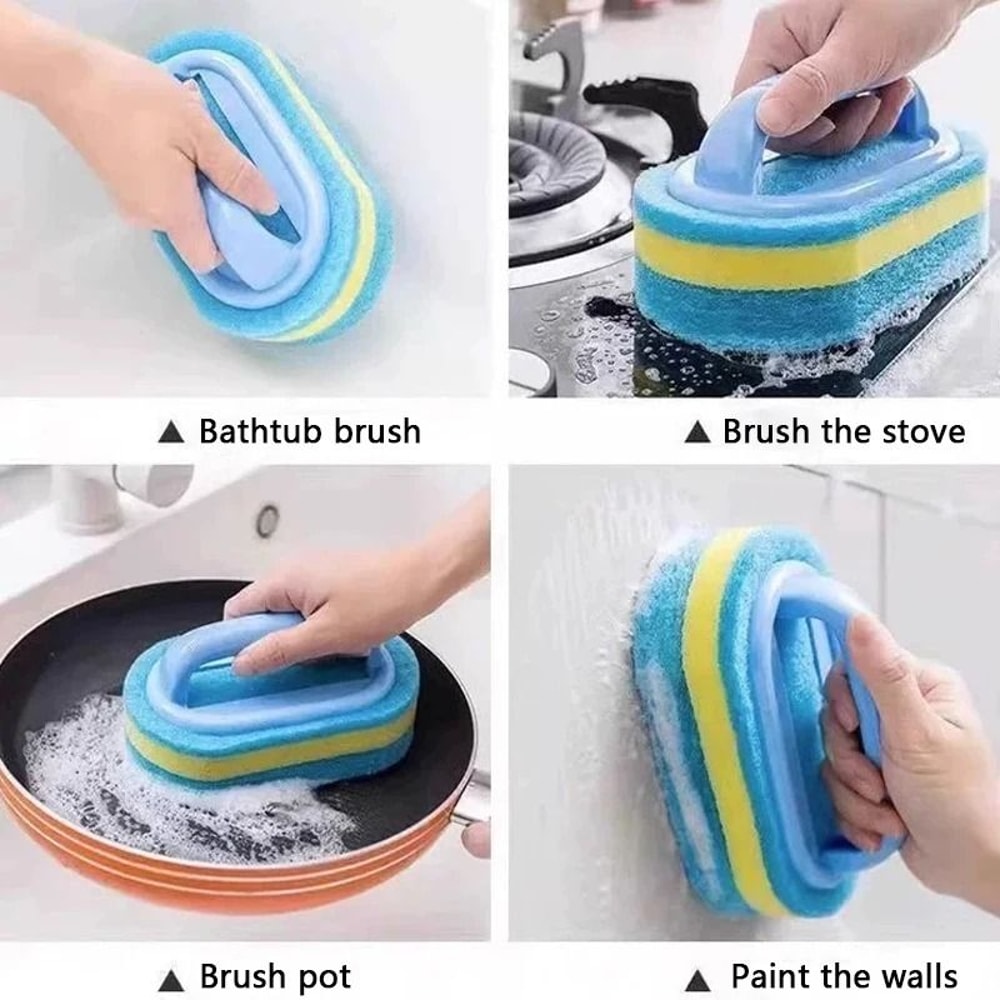 ▲ Bathtub brush

▲ Brush the stove

▲ Brush pot

▲ Paint the walls