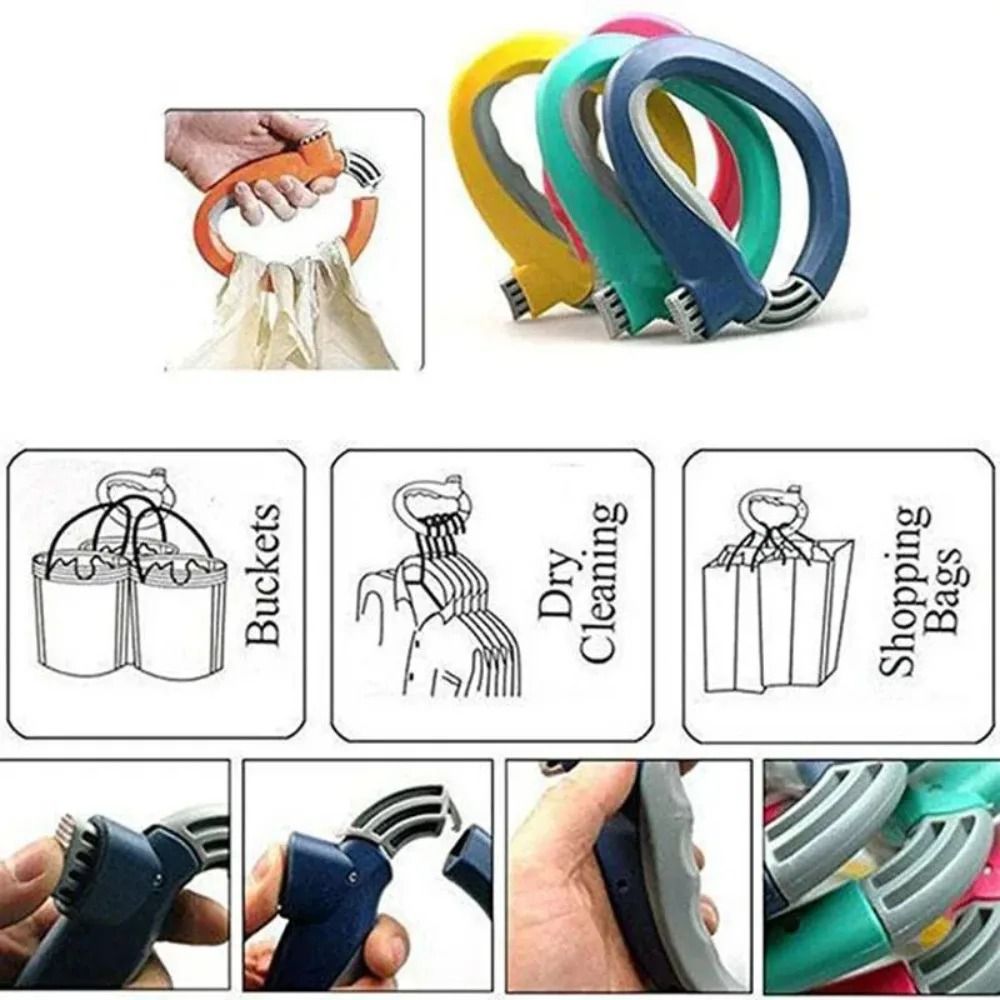 Buckets

Dry Cleaning

Shopping Bags