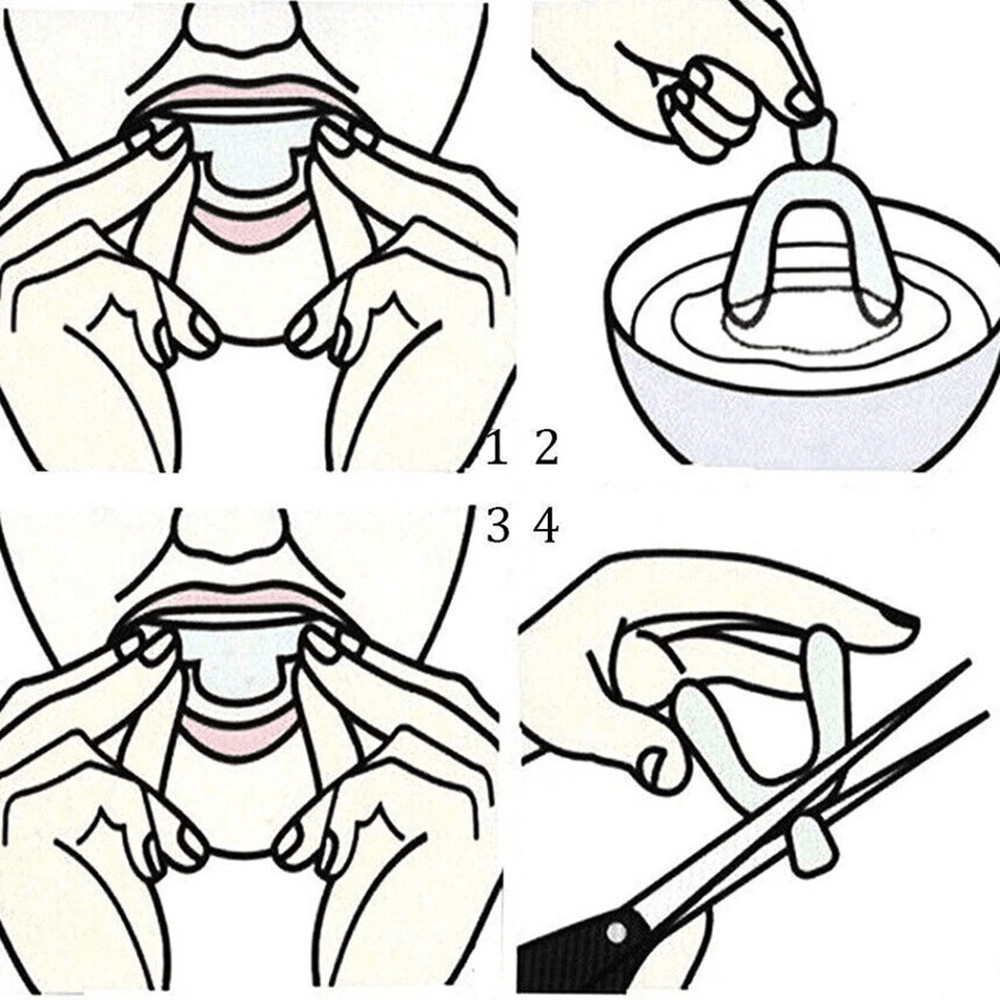 1 2
3 4