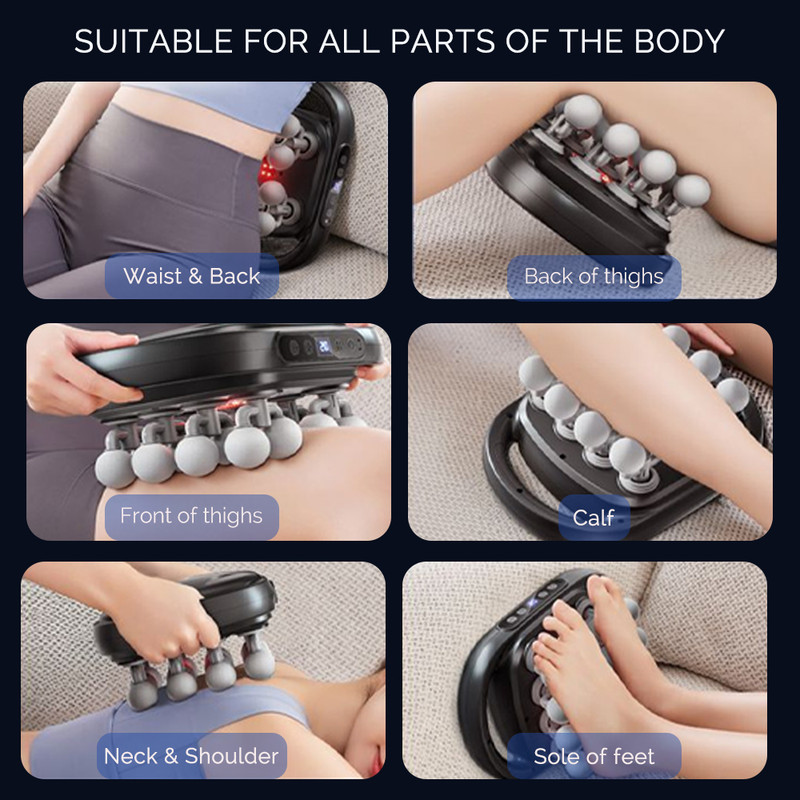 SUITABLE FOR ALL PARTS OF THE BODY

Waist & Back

Back of thighs

Front of thighs

Calf

Neck & Shoulder

Sole of feet