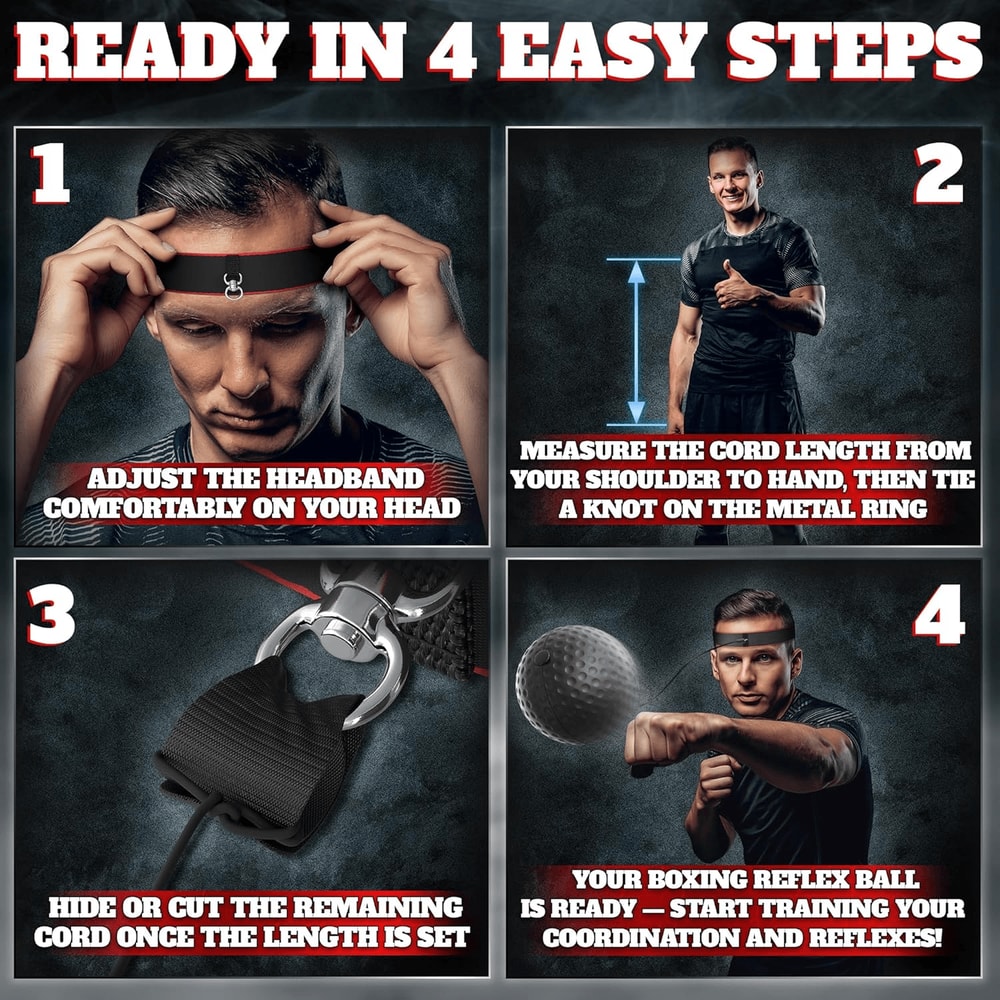 READY IN 4 EASY STEPS

1

ADJUST THE HEADBAND COMFORTABLY ON YOUR HEAD

2

MEASURE THE CORD LENGTH FROM YOUR SHOULDER TO HAND, THEN TIE A KNOT ON THE METAL RING

3

HIDE OR CUT THE REMAINING CORD ONCE THE LENGTH IS SET

4

YOUR BOXING REFLEX BALL IS READY — START TRAINING YOUR COORDINATION AND REFLEXES!