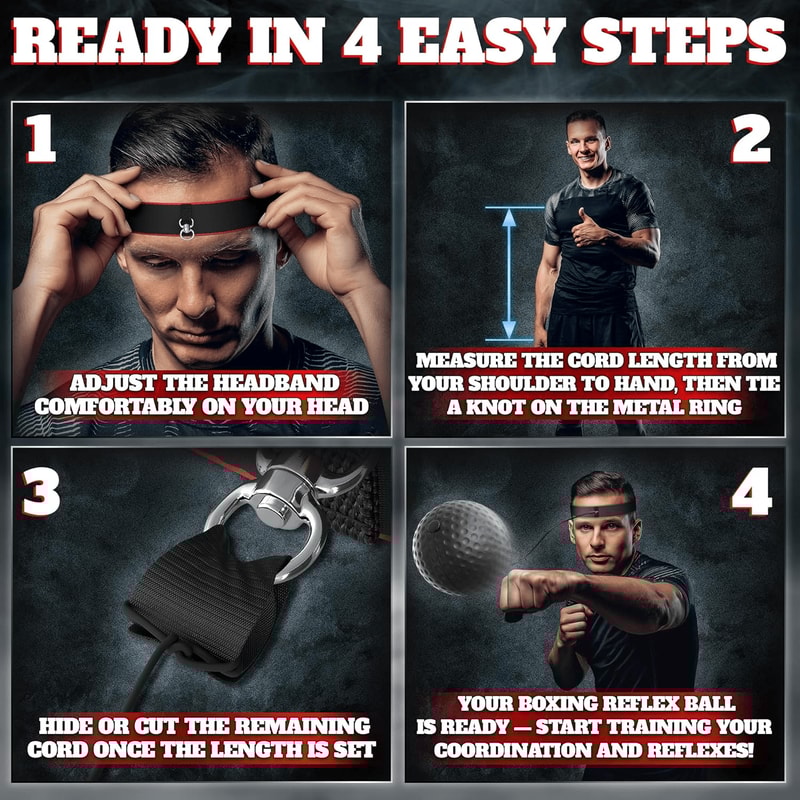 READY IN 4 EASY STEPS

1

ADJUST THE HEADBAND COMFORTABLY ON YOUR HEAD

2

MEASURE THE CORD LENGTH FROM YOUR SHOULDER TO HAND, THEN TIE A KNOT ON THE METAL RING

3

HIDE OR CUT THE REMAINING CORD ONCE THE LENGTH IS SET

4

YOUR BOXING REFLEX BALL IS READY — START TRAINING YOUR COORDINATION AND REFLEXES!