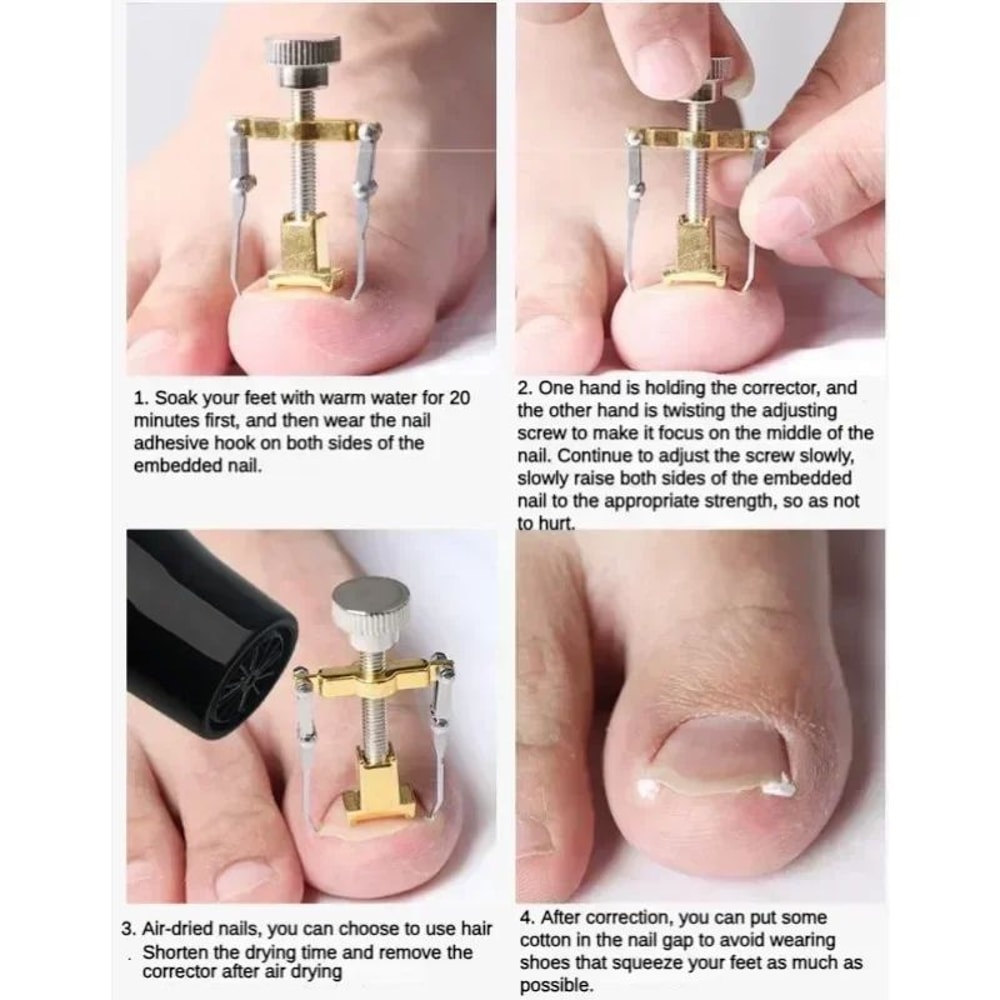 1. Soak your feet with warm water for 20 minutes first, and then wear the nail adhesive hook on both sides of the embedded nail.

2. One hand is holding the corrector, and the other hand is twisting the adjusting screw to make it focus on the middle of the nail. Continue to adjust the screw slowly, slowly raise both sides of the embedded nail to the appropriate strength, so as not to hurt.

3. Air-dried nails, you can choose to use hair . Shorten the drying time and remove the corrector after air drying

4. After correction, you can put some cotton in the nail gap to avoid wearing shoes that squeeze your feet as much as possible.