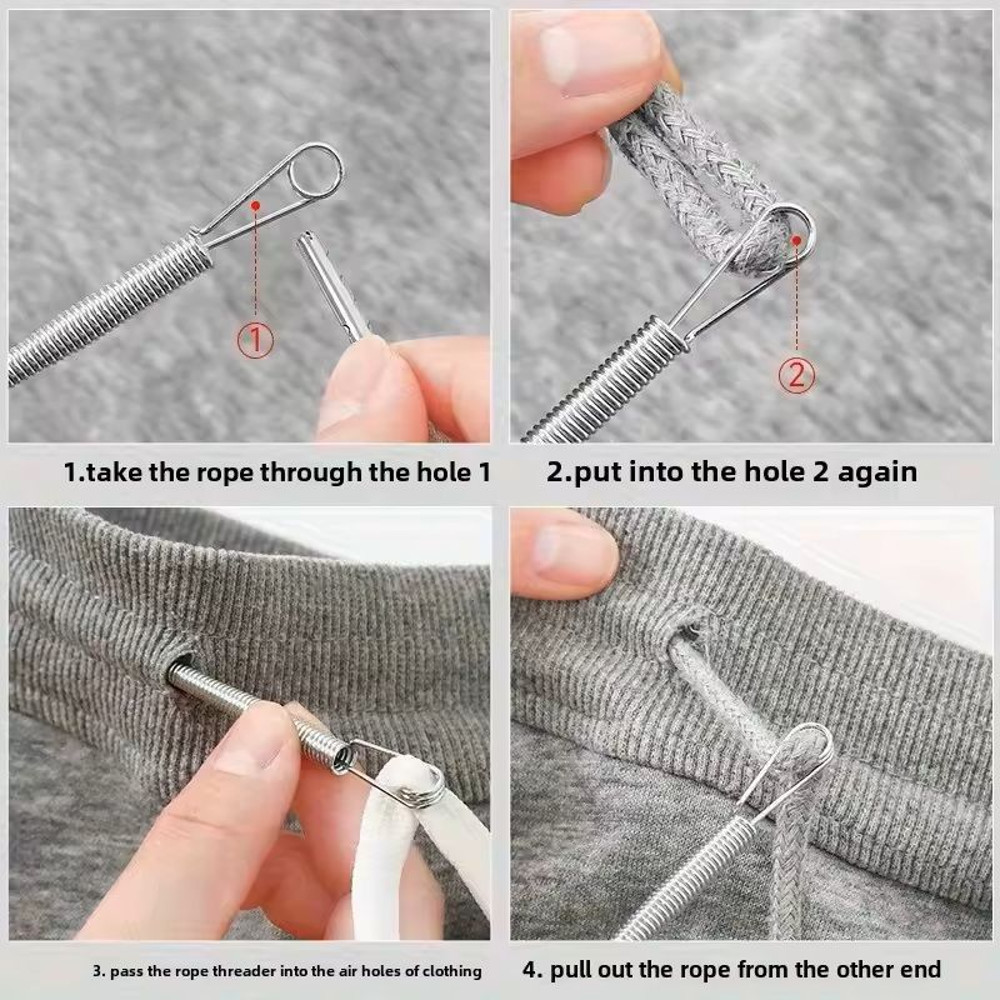 ①

②

1.take the rope through the hole 1

2.put into the hole 2 again

3. pass the rope threader into the air holes of clothing

4. pull out the rope from the other end