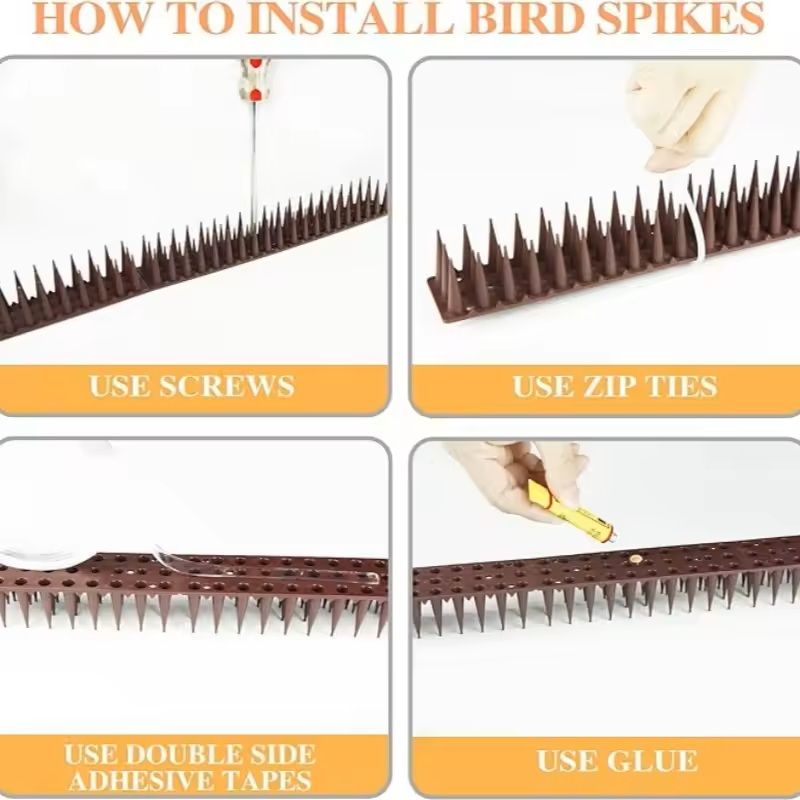 HOW TO INSTALL BIRD SPIKES

USE SCREWS

USE ZIP TIES

USE DOUBLE SIDE ADHESIVE TAPES

USE GLUE