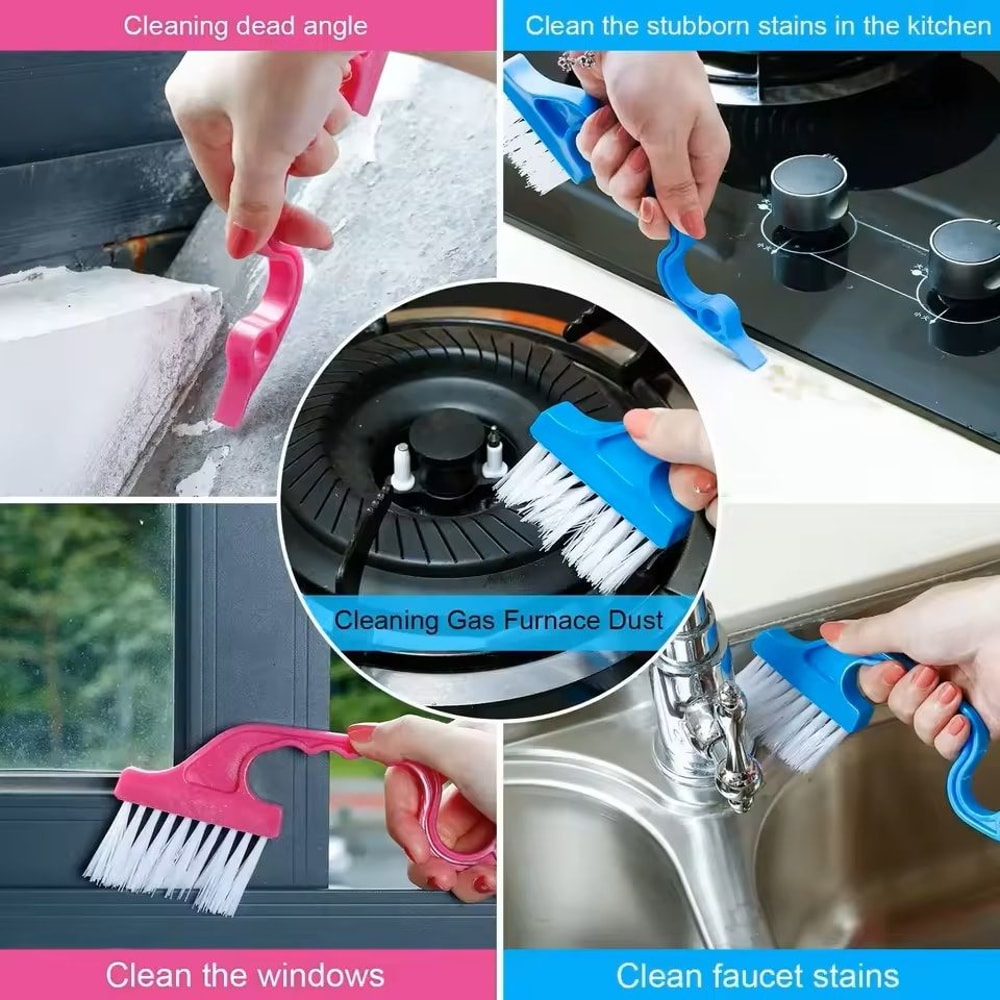 Cleaning dead angle

Clean the stubborn stains in the kitchen

Cleaning Gas Furnace Dust

Clean the windows

Clean faucet stains